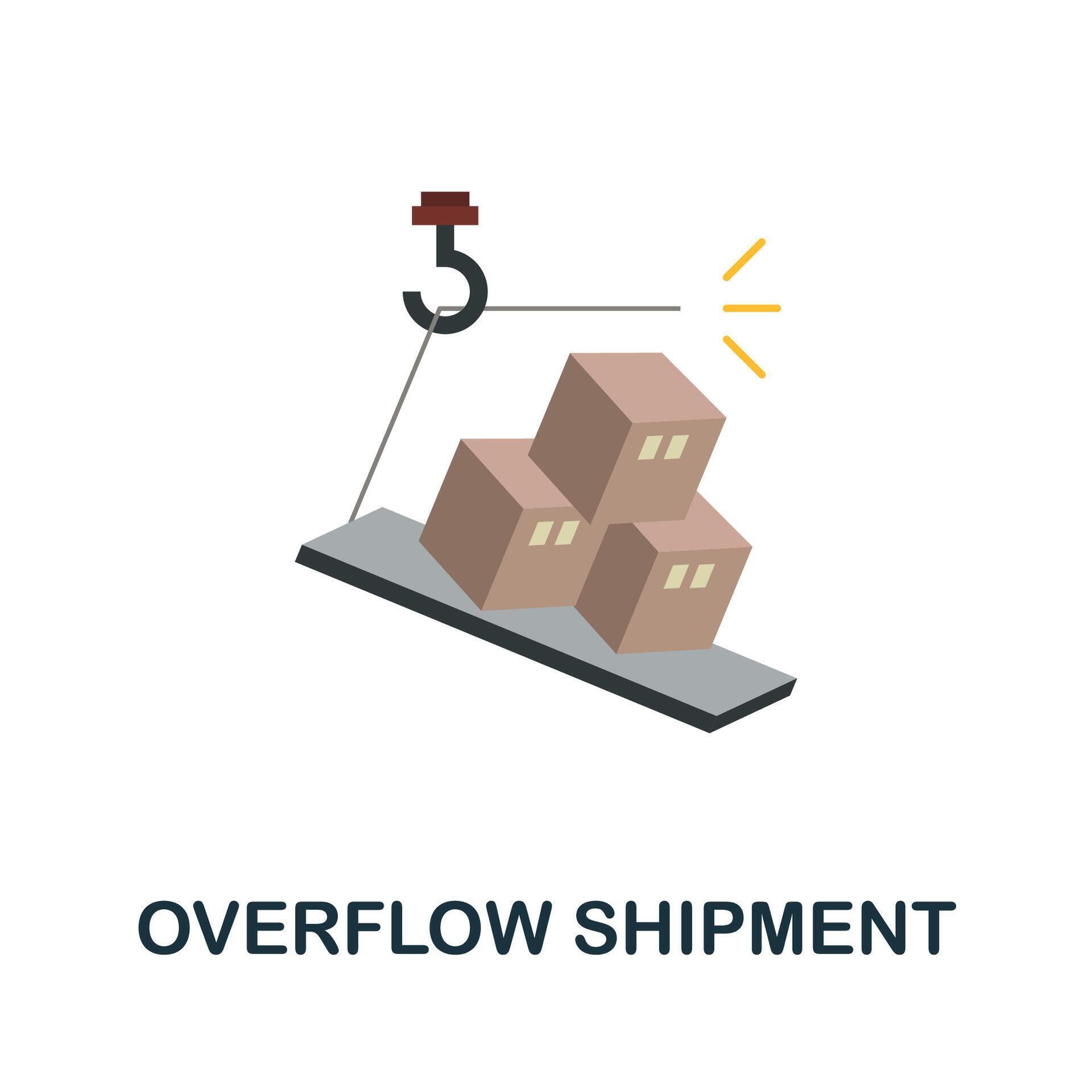 OVERFLOW SHIPMENT