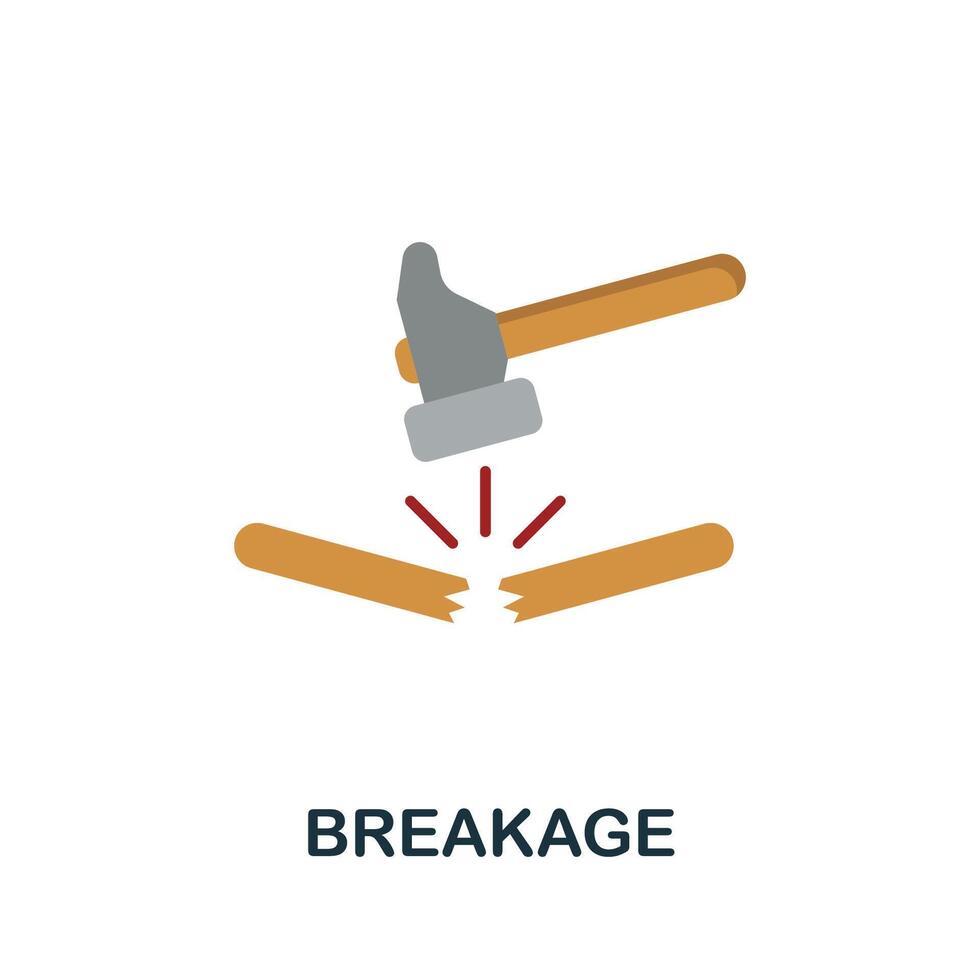 BREAKAGE