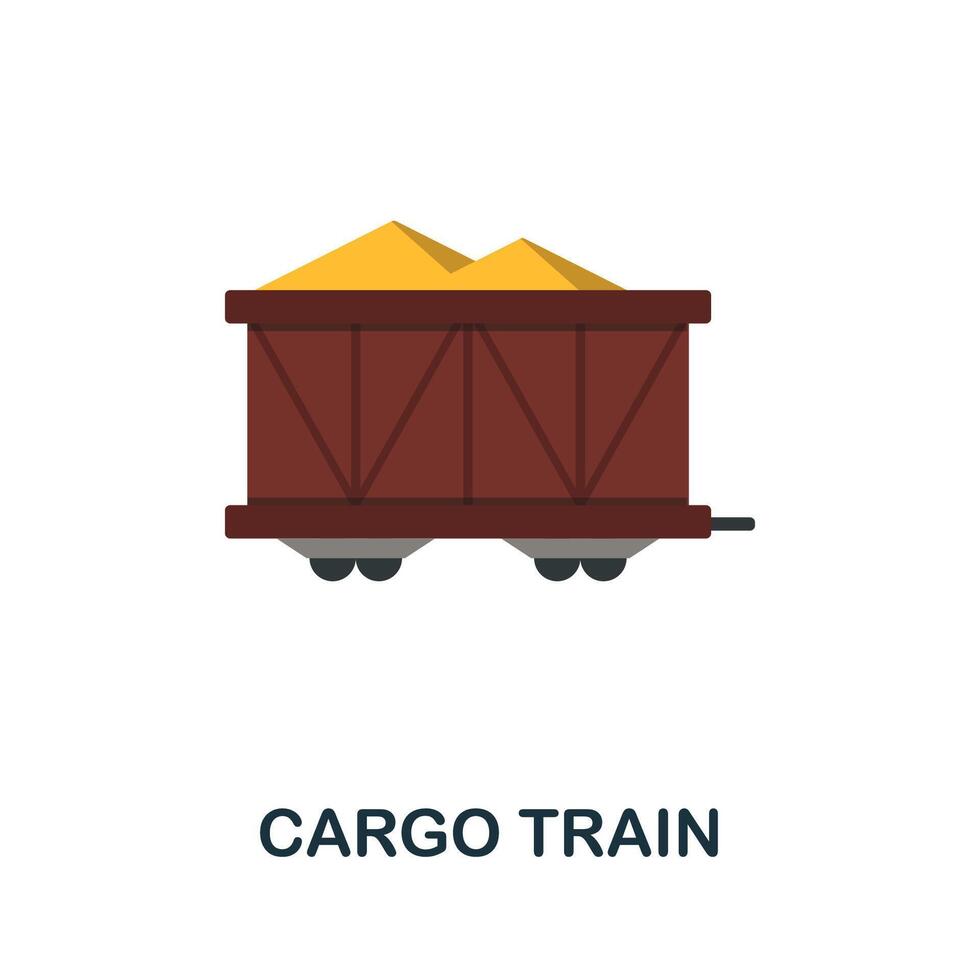 CARGO TRAIN