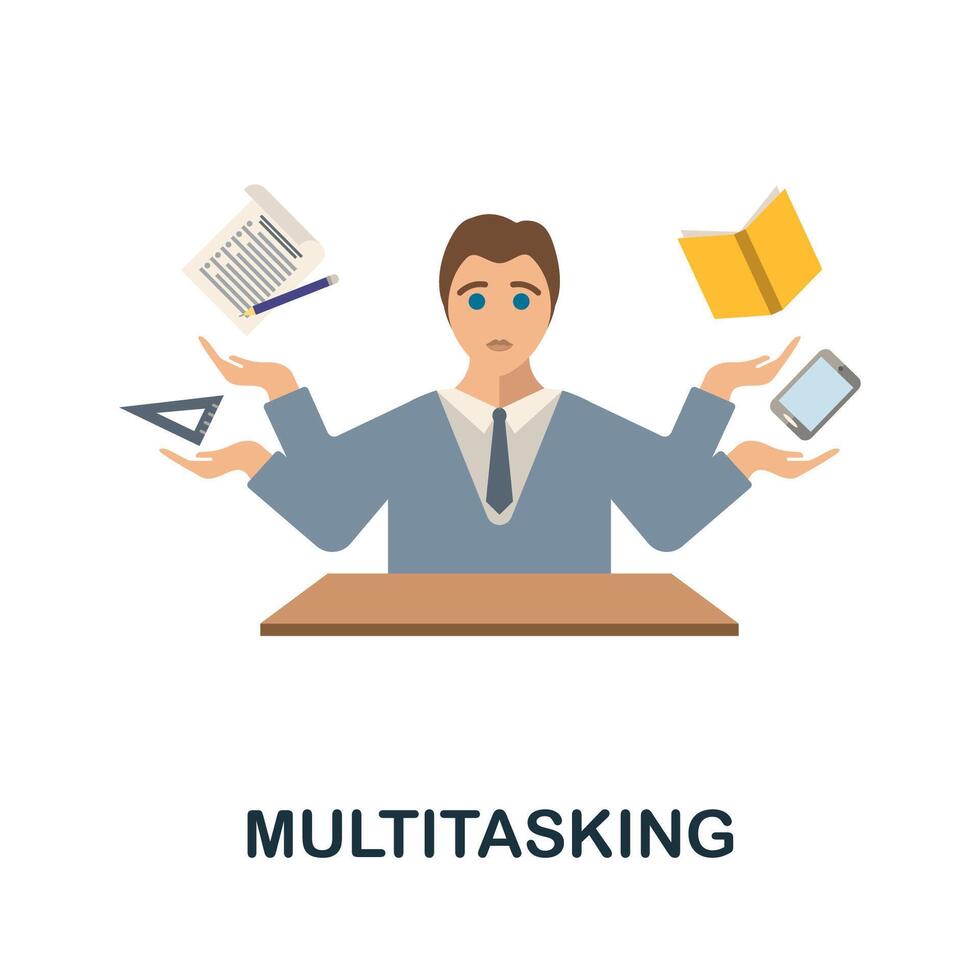 MULTITASKING