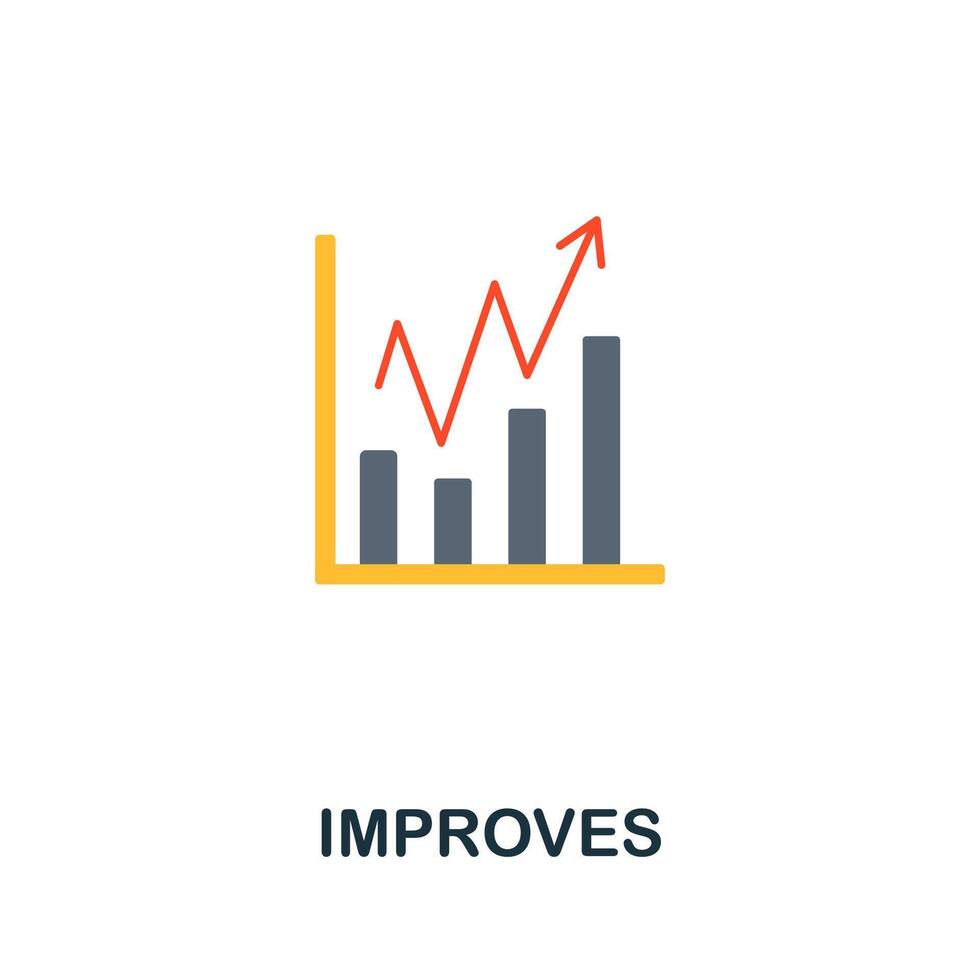 IMPROVES