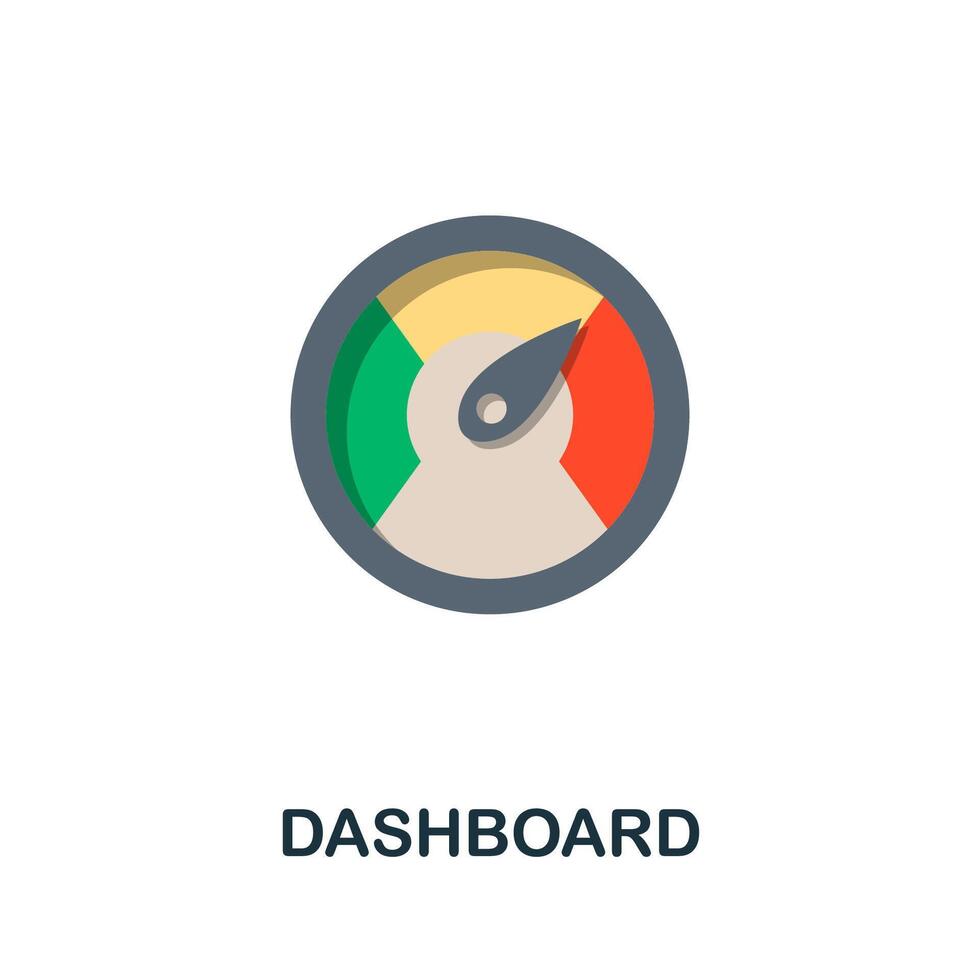 DASHBOARD