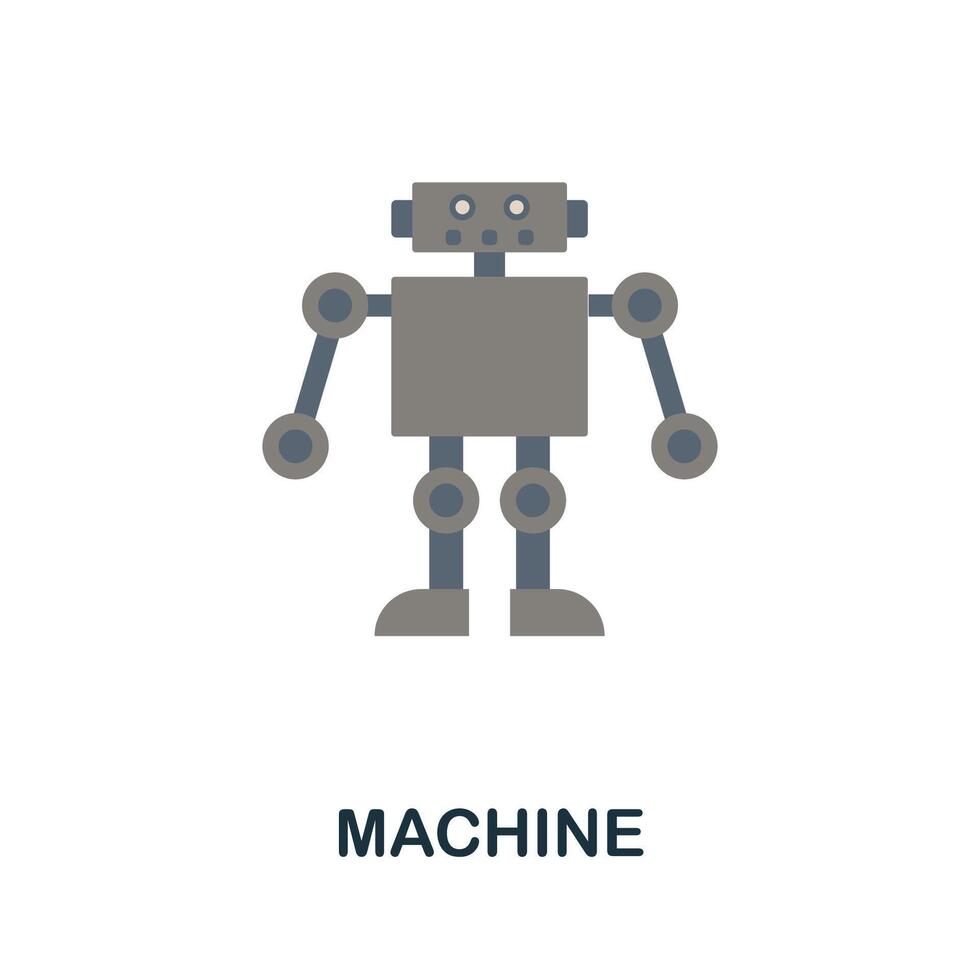 MACHINE