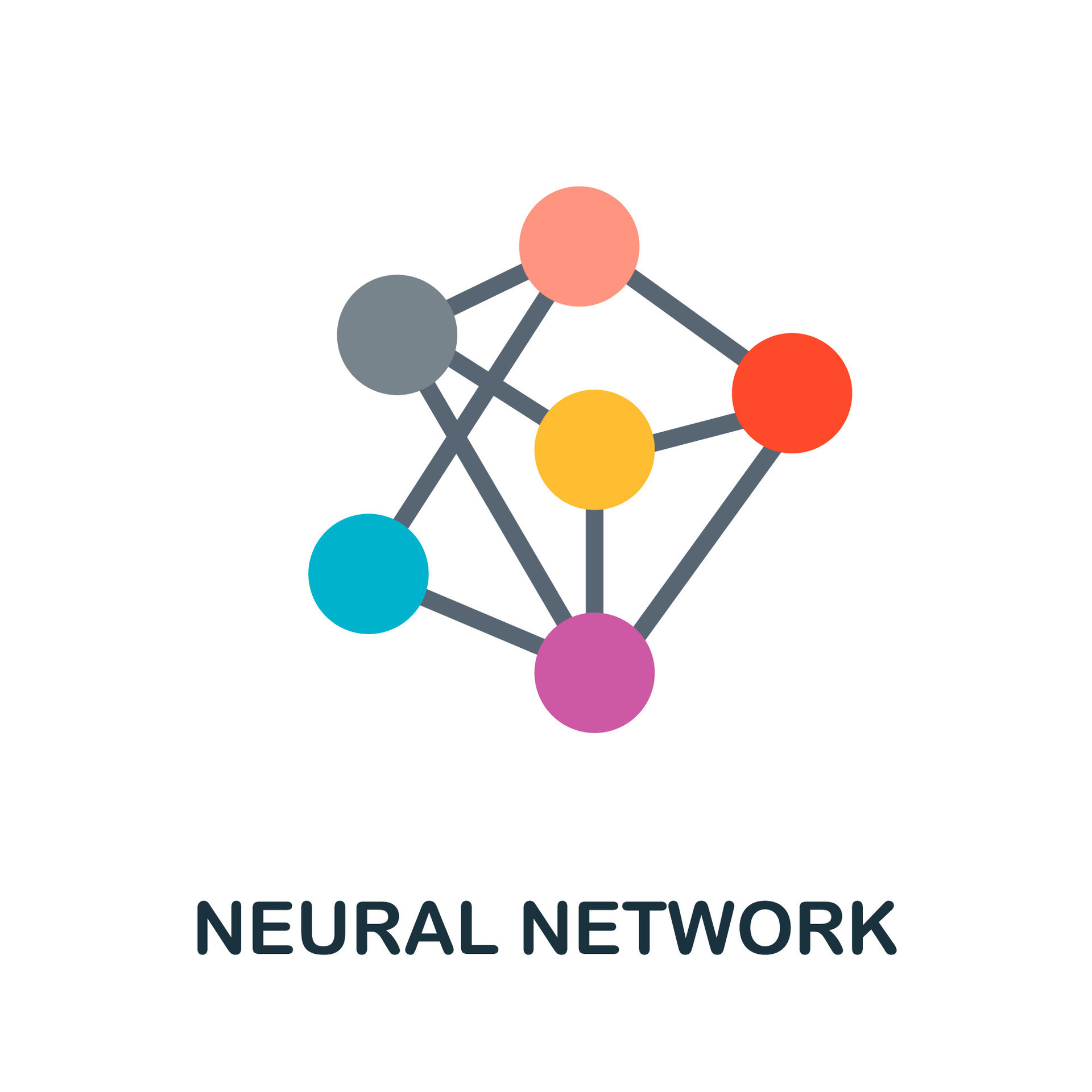 NEURAL NETWORK