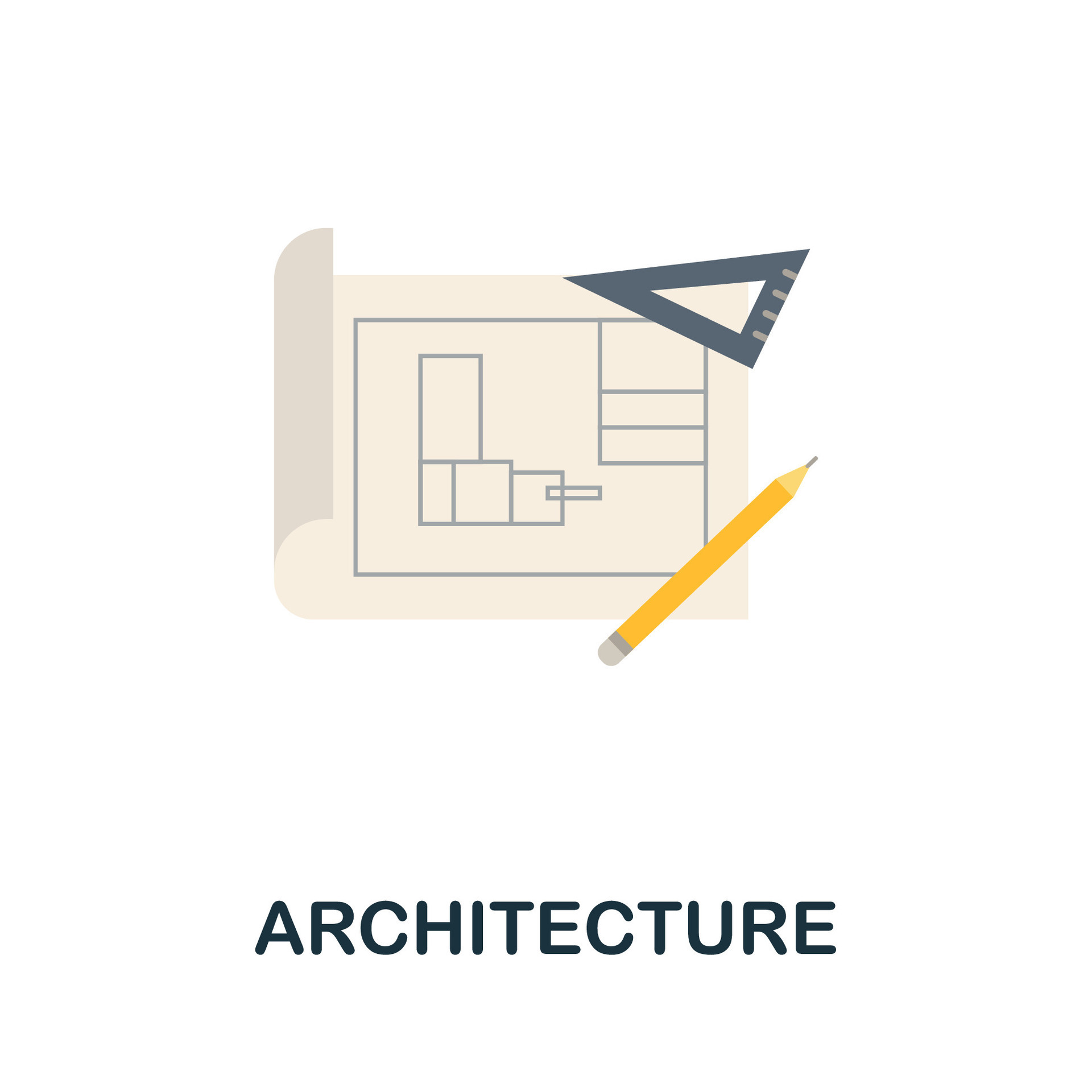 ARCHITECTURE