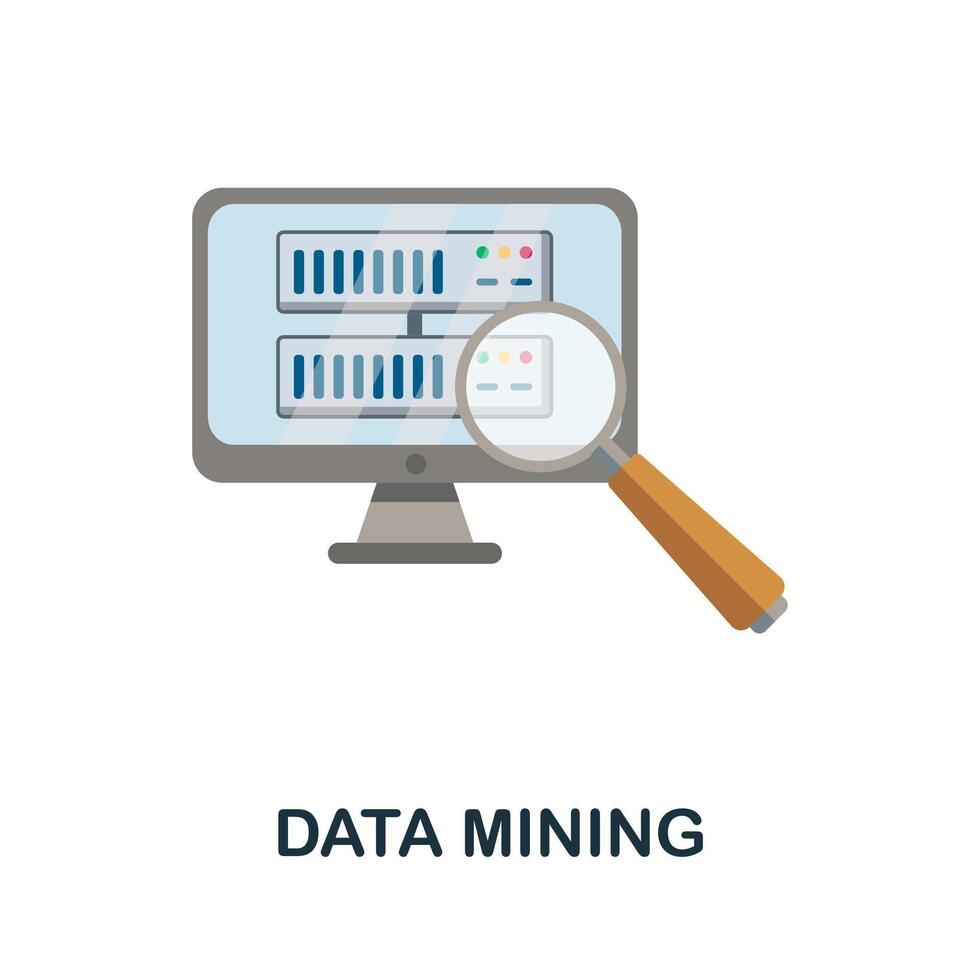 DATA MINING