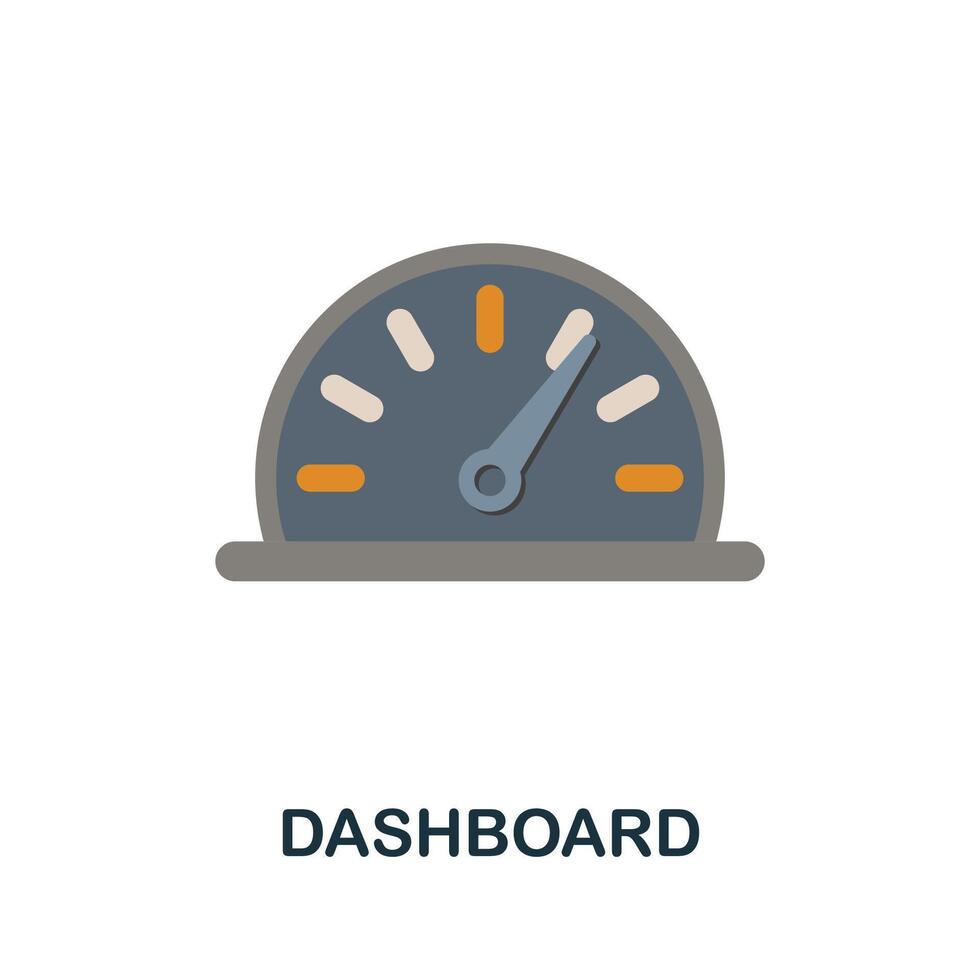 DASHBOARD