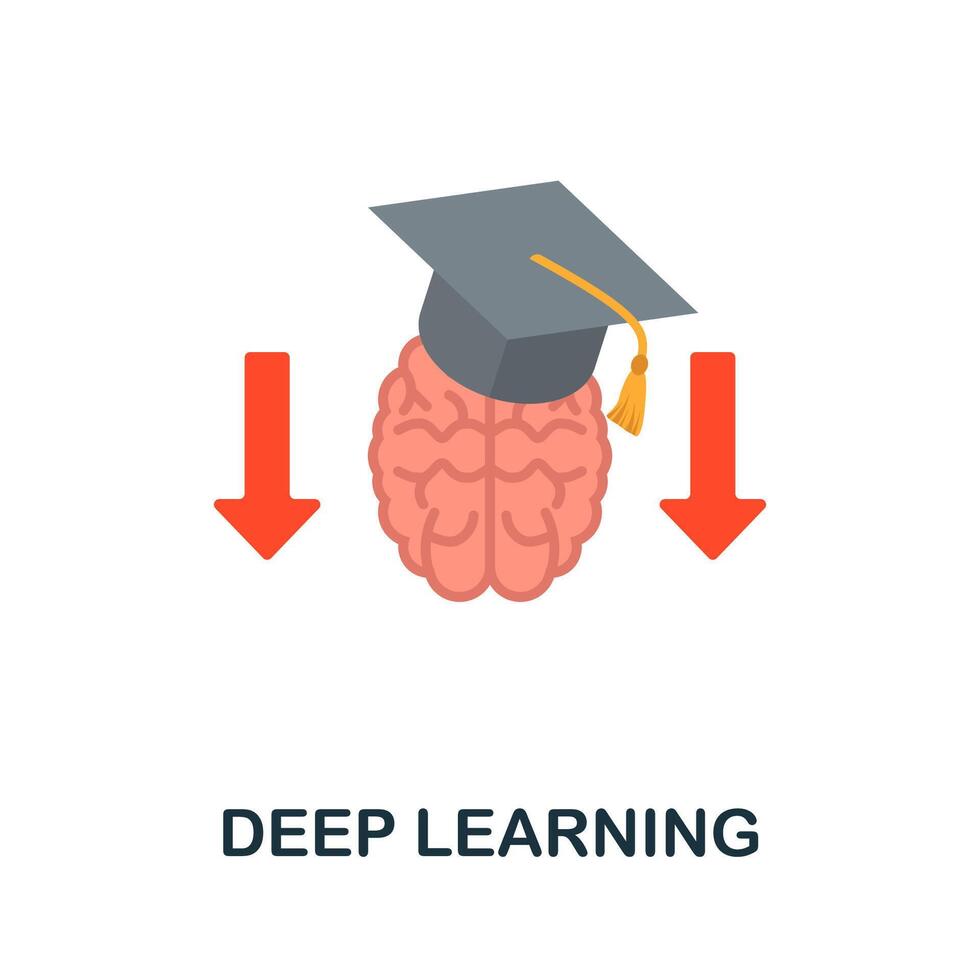 DEEP LEARNING