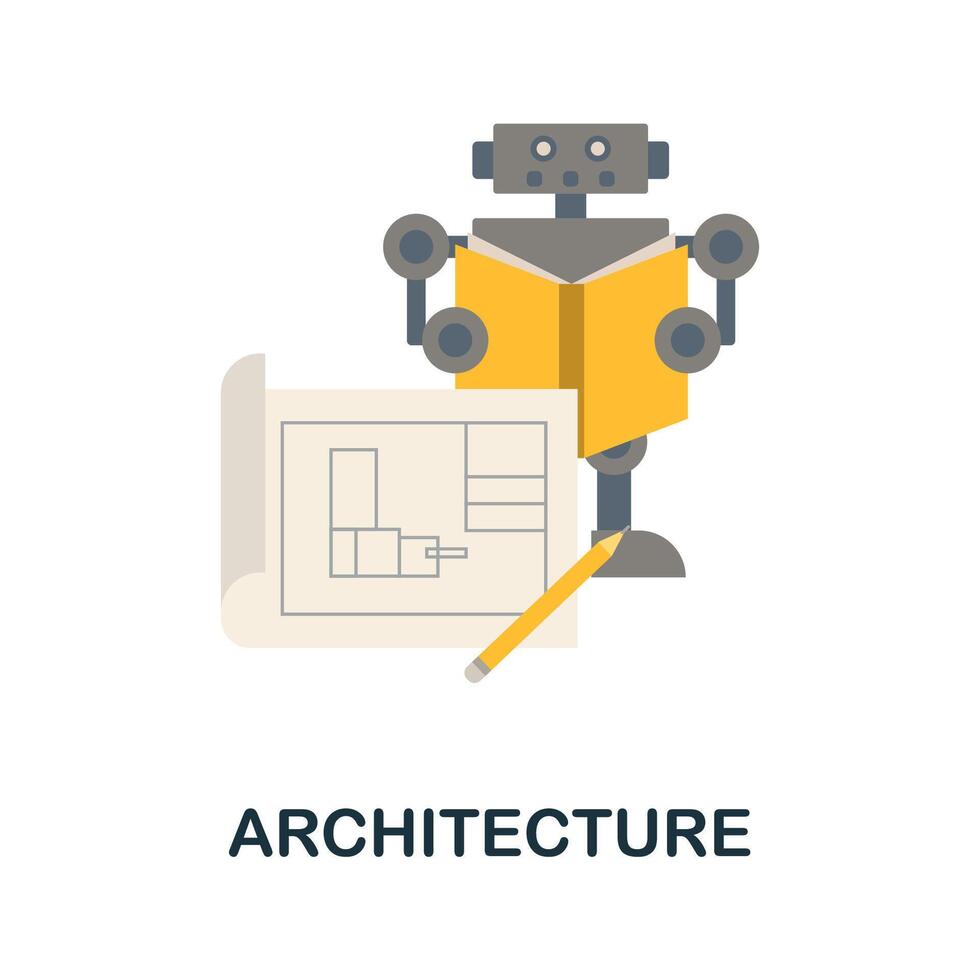 ARCHITECTURE