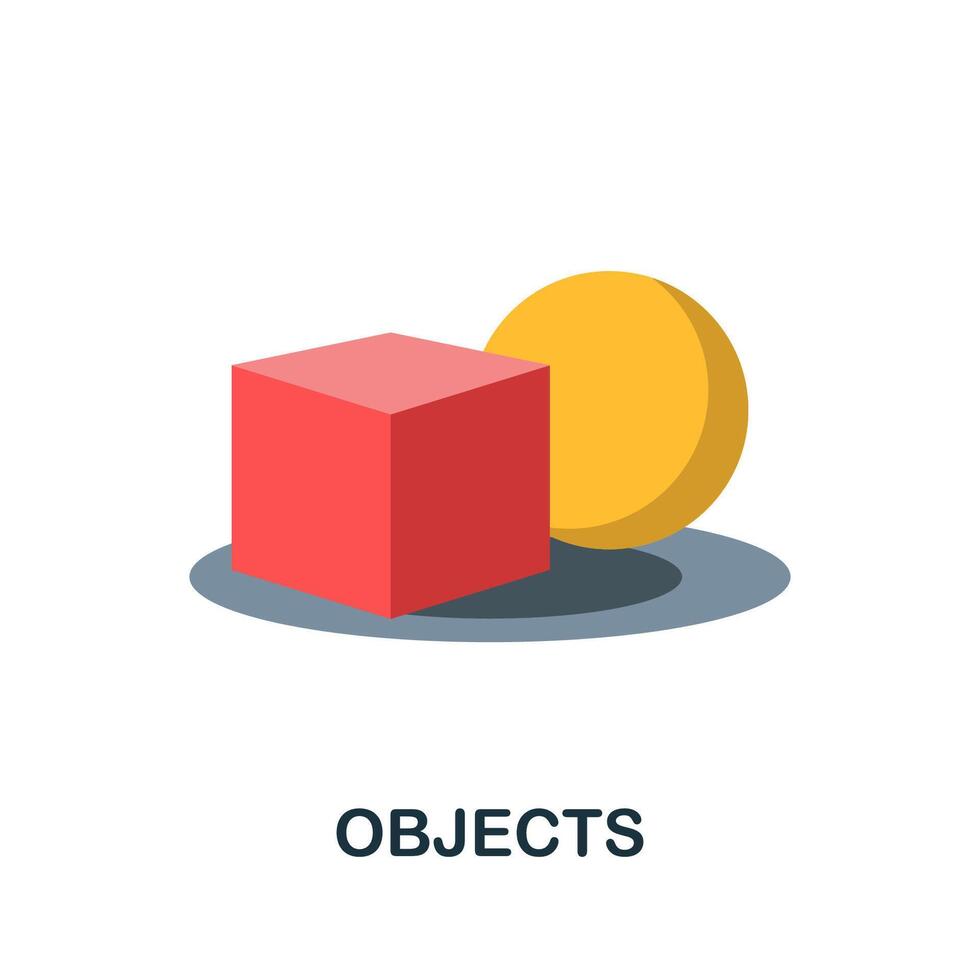 OBJECTS