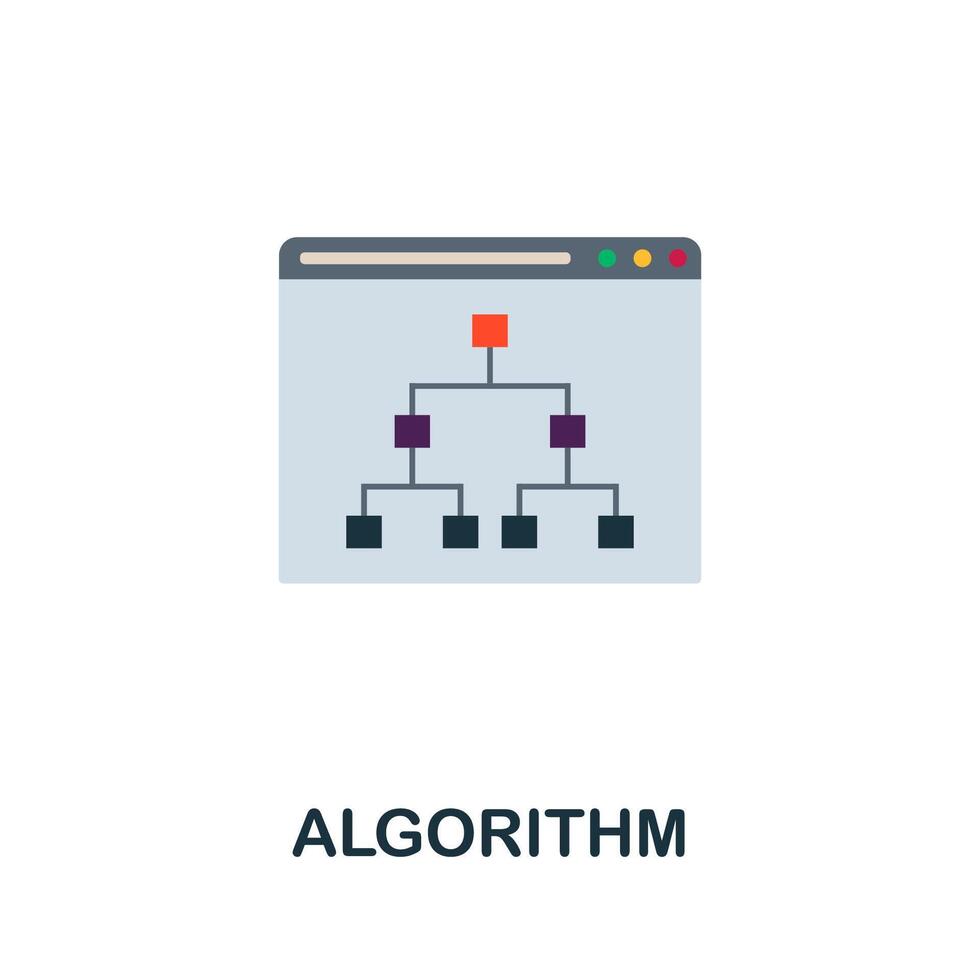 ALGORITHM