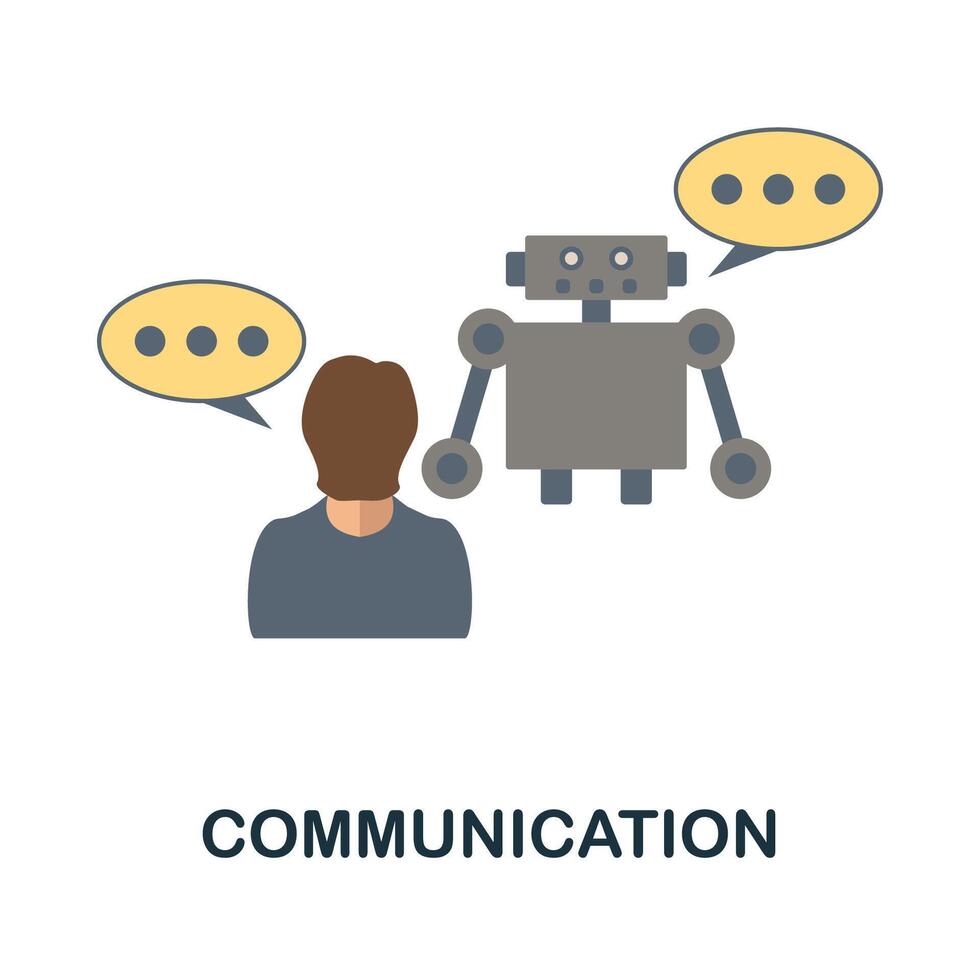 COMMUNICATION