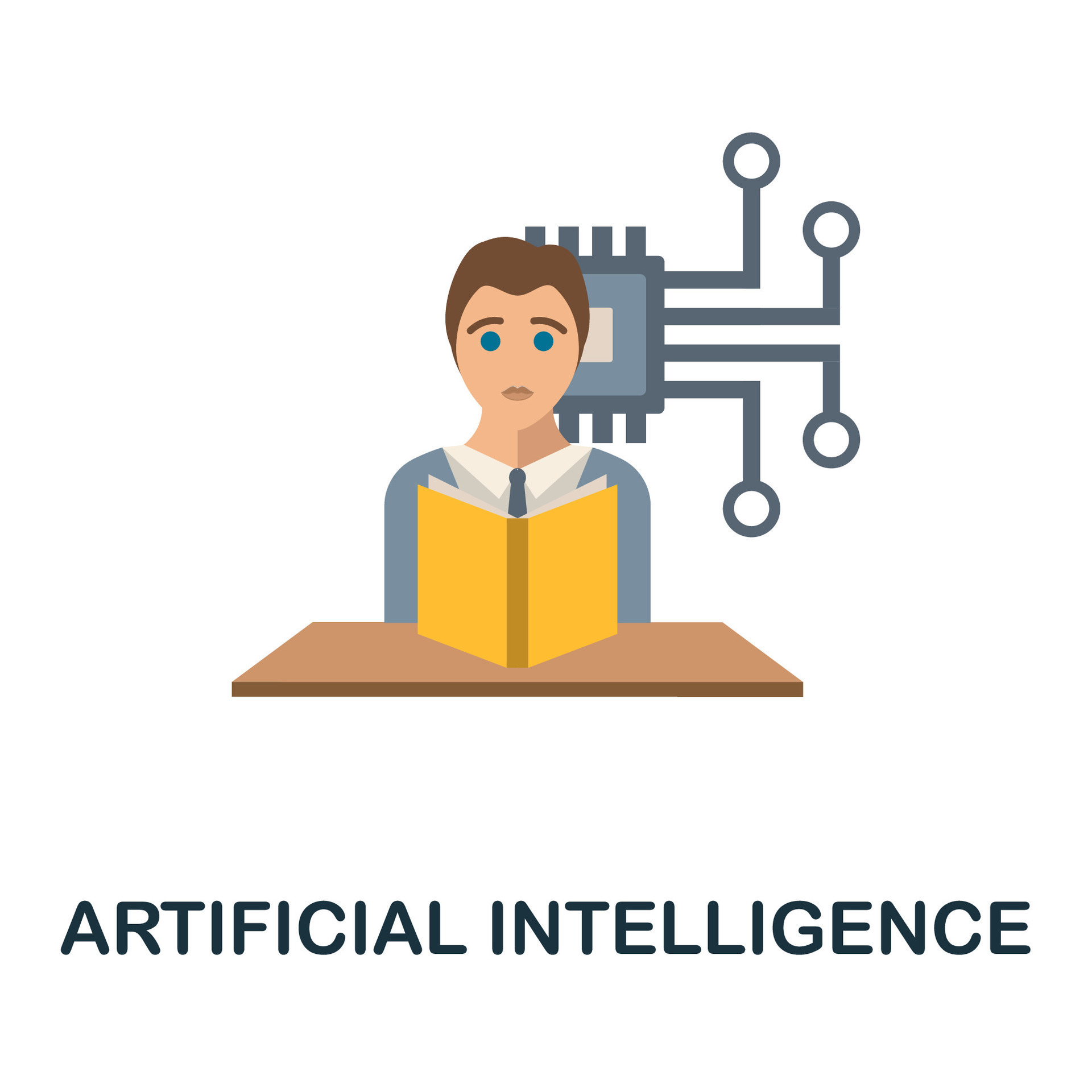 ARTIFICIAL INTELLIGENCE