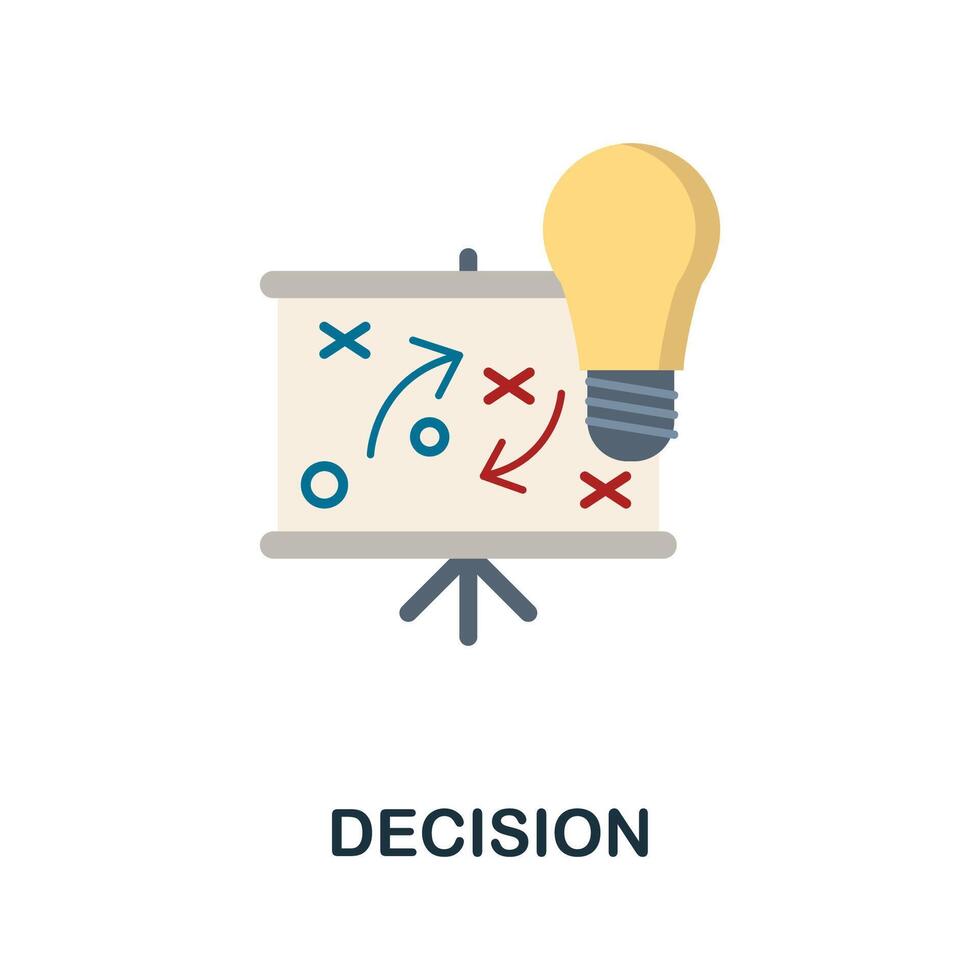 DECISION