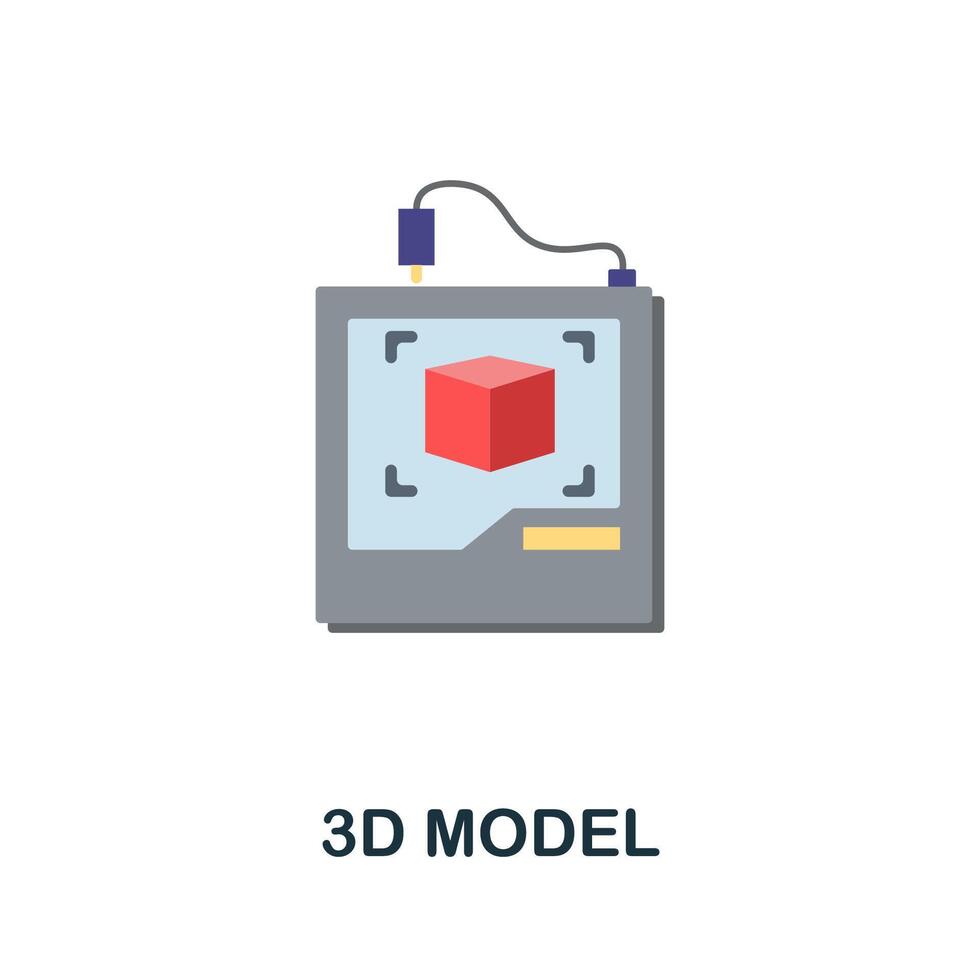 3D MODEL