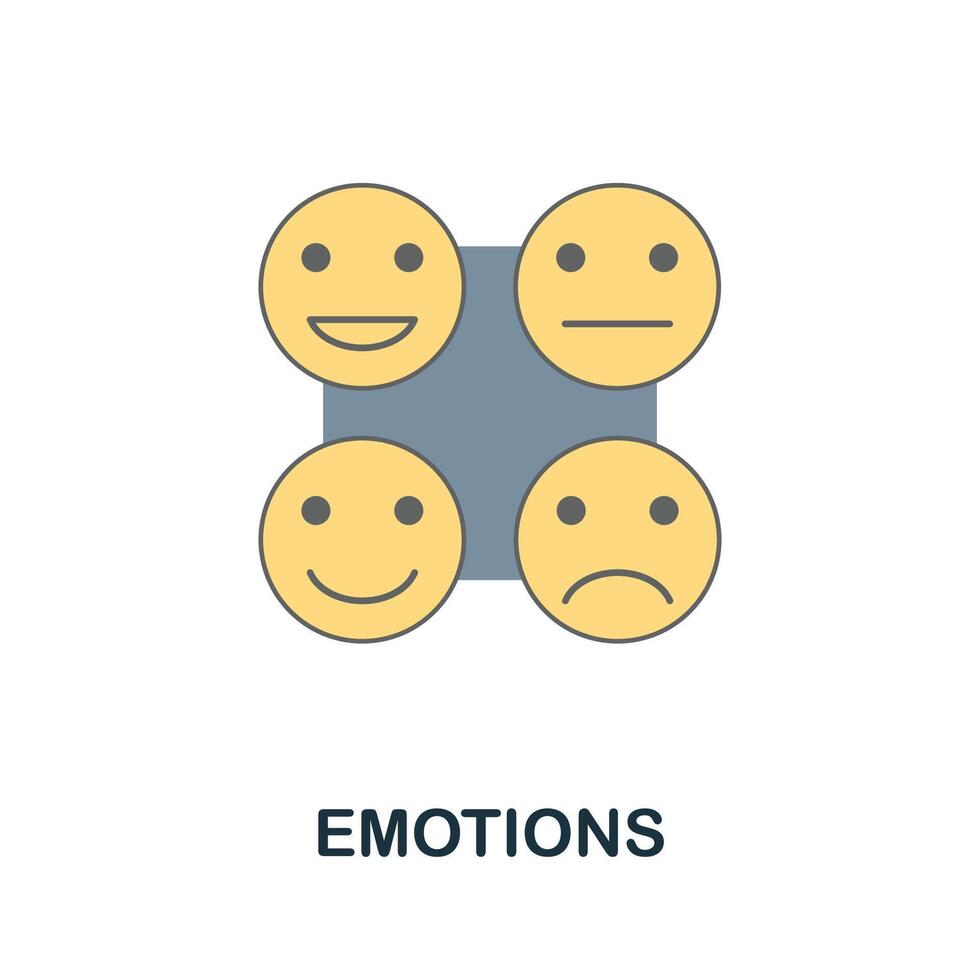 EMOTIONS