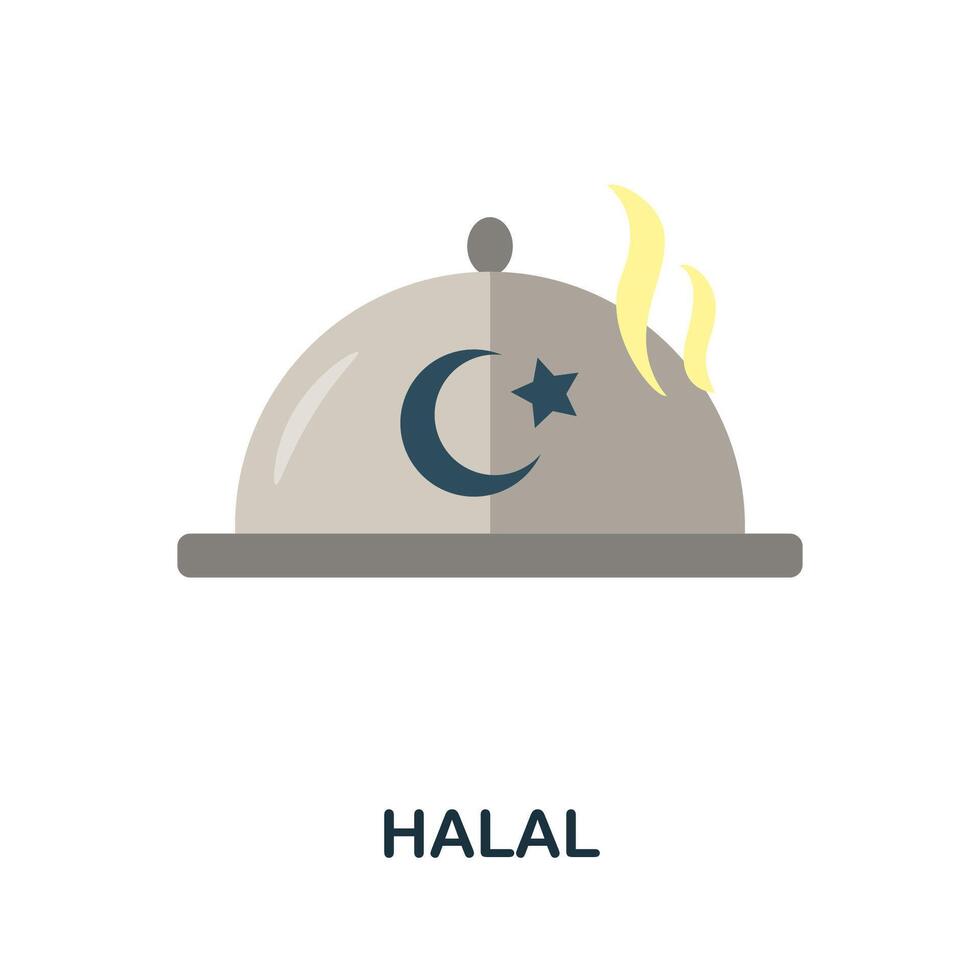 HALAL