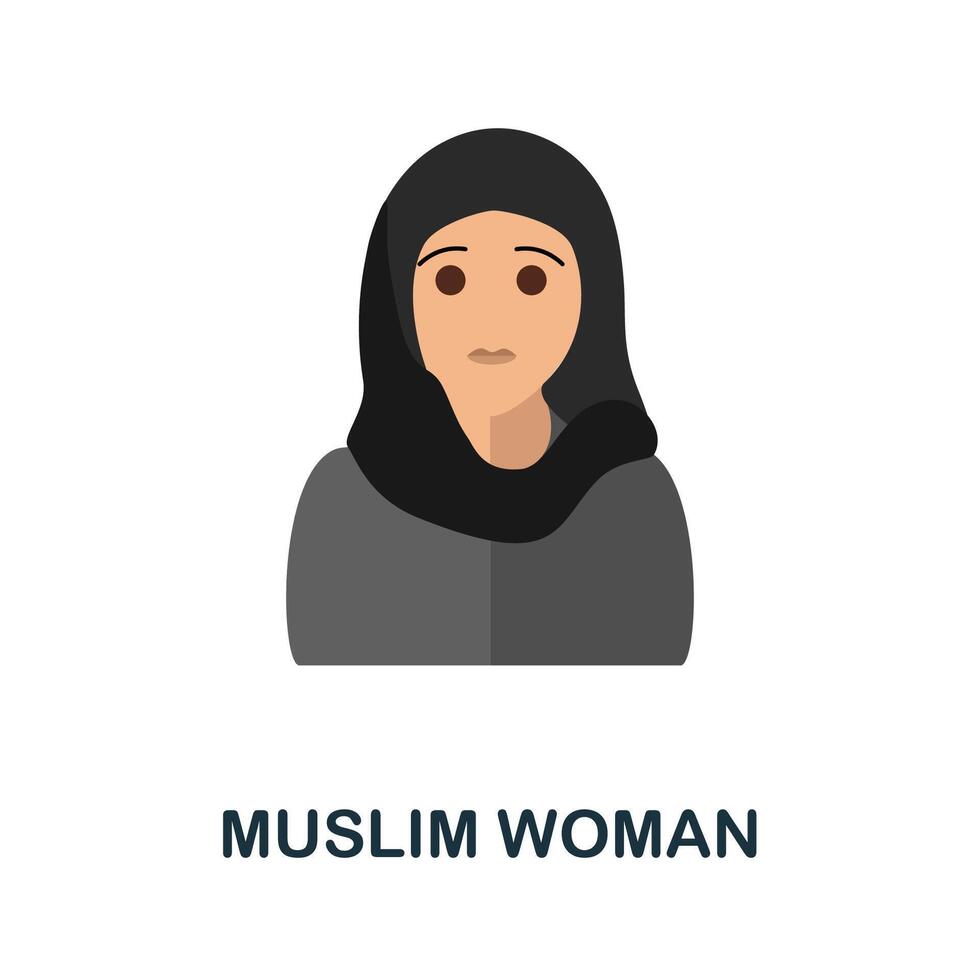 MUSLIM WOMAN