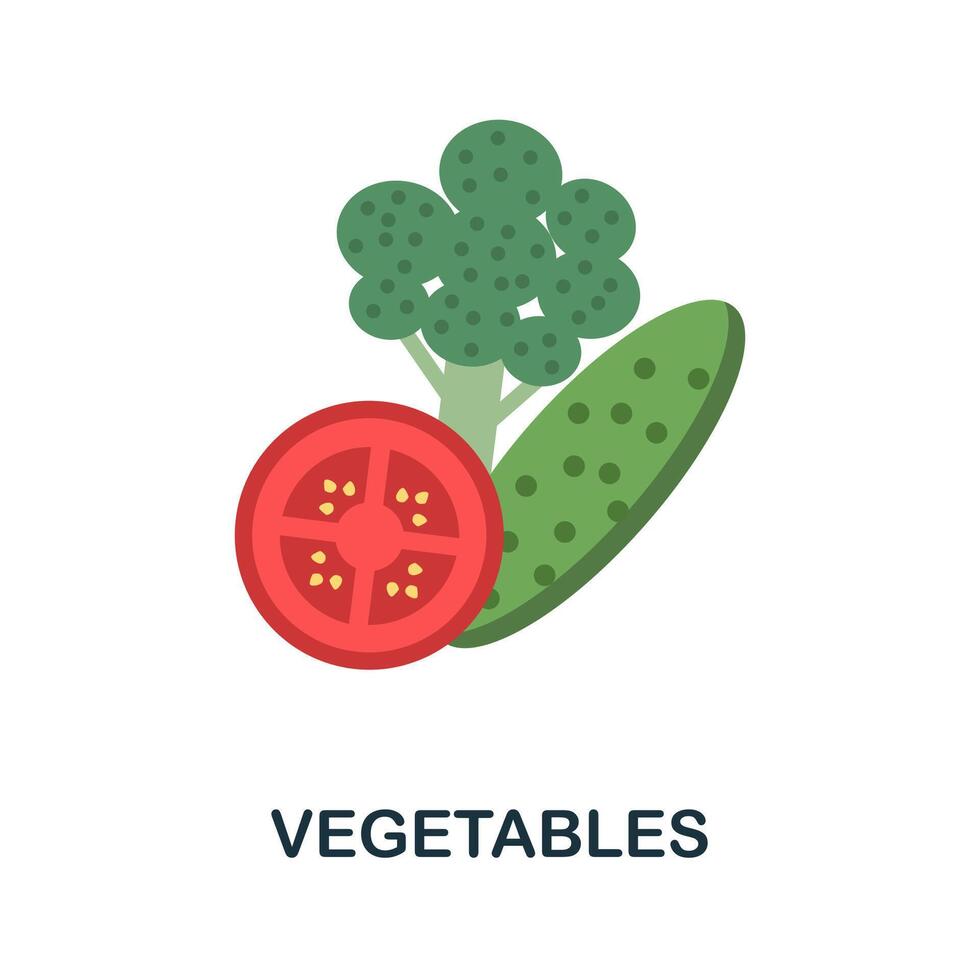 VEGETABLES