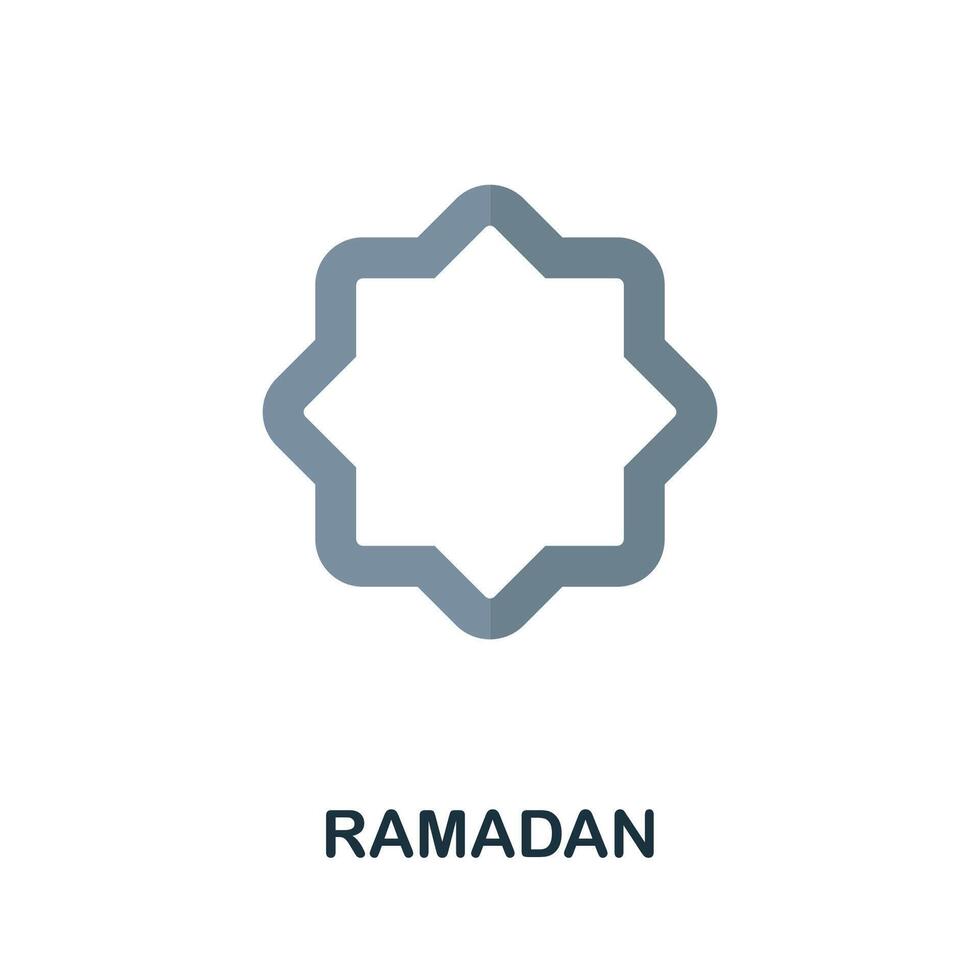 RAMADAN