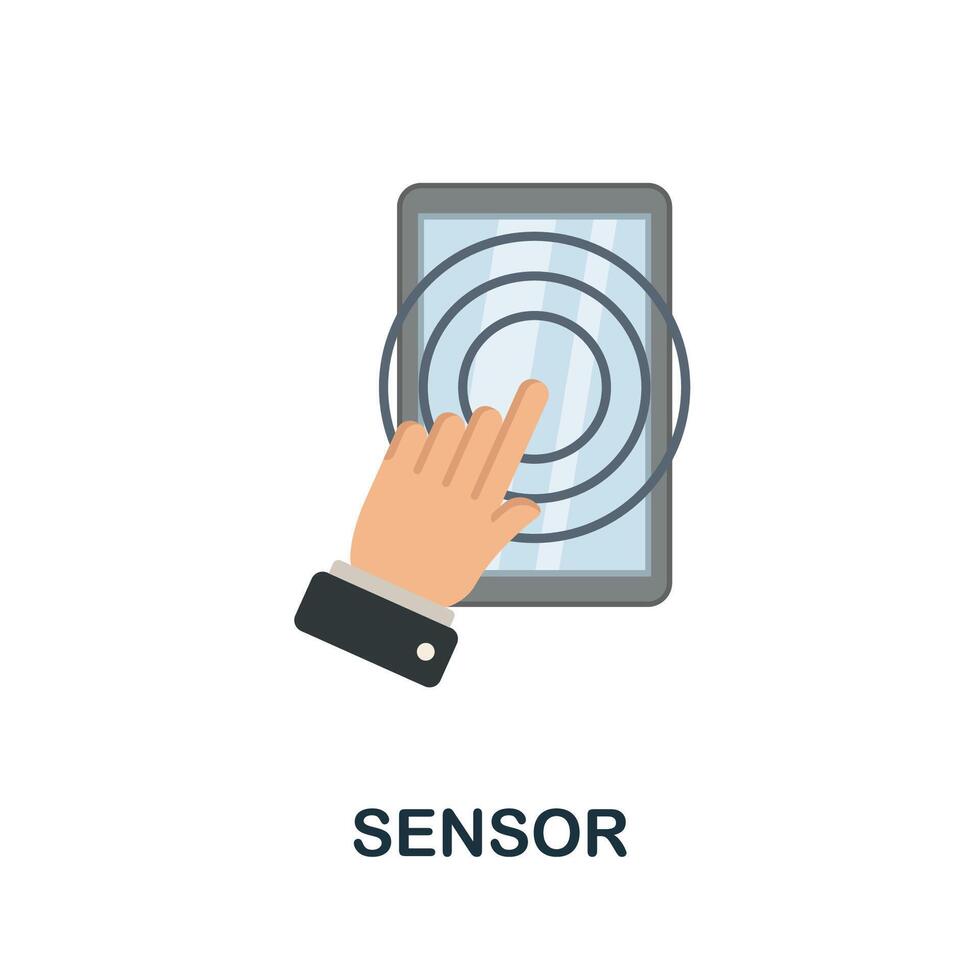 SENSOR