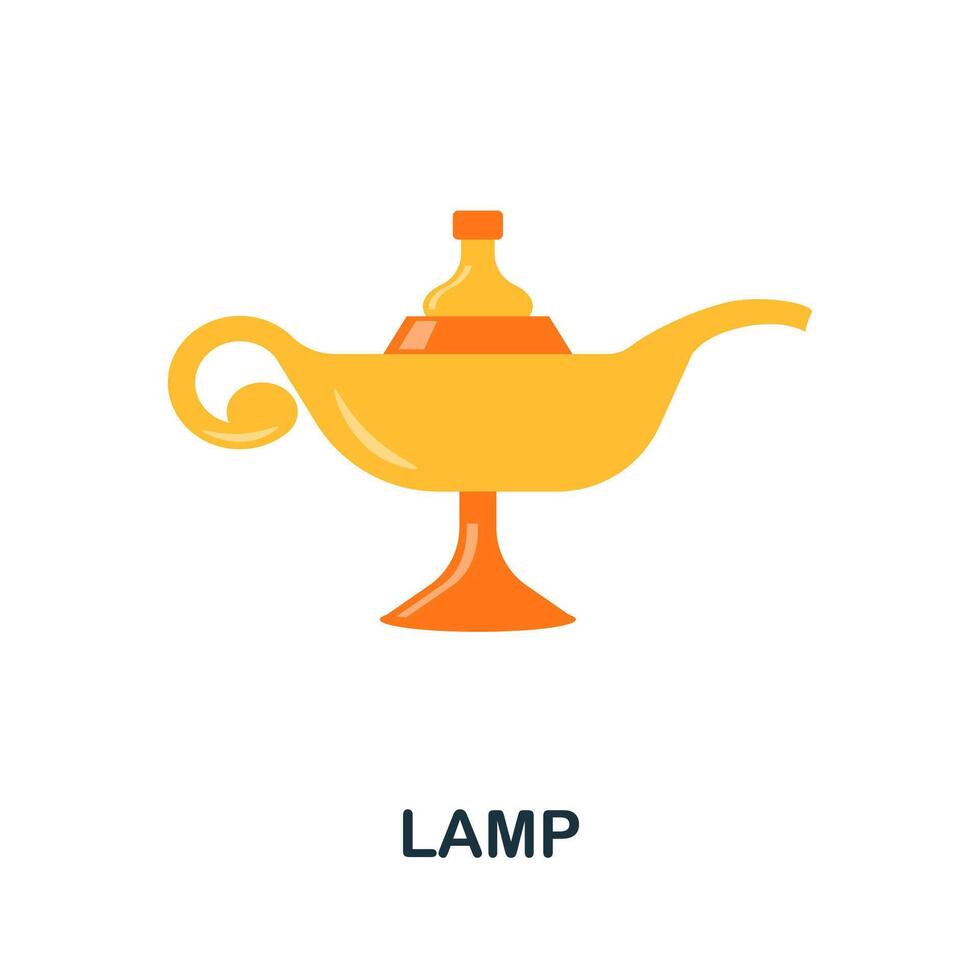 LAMP