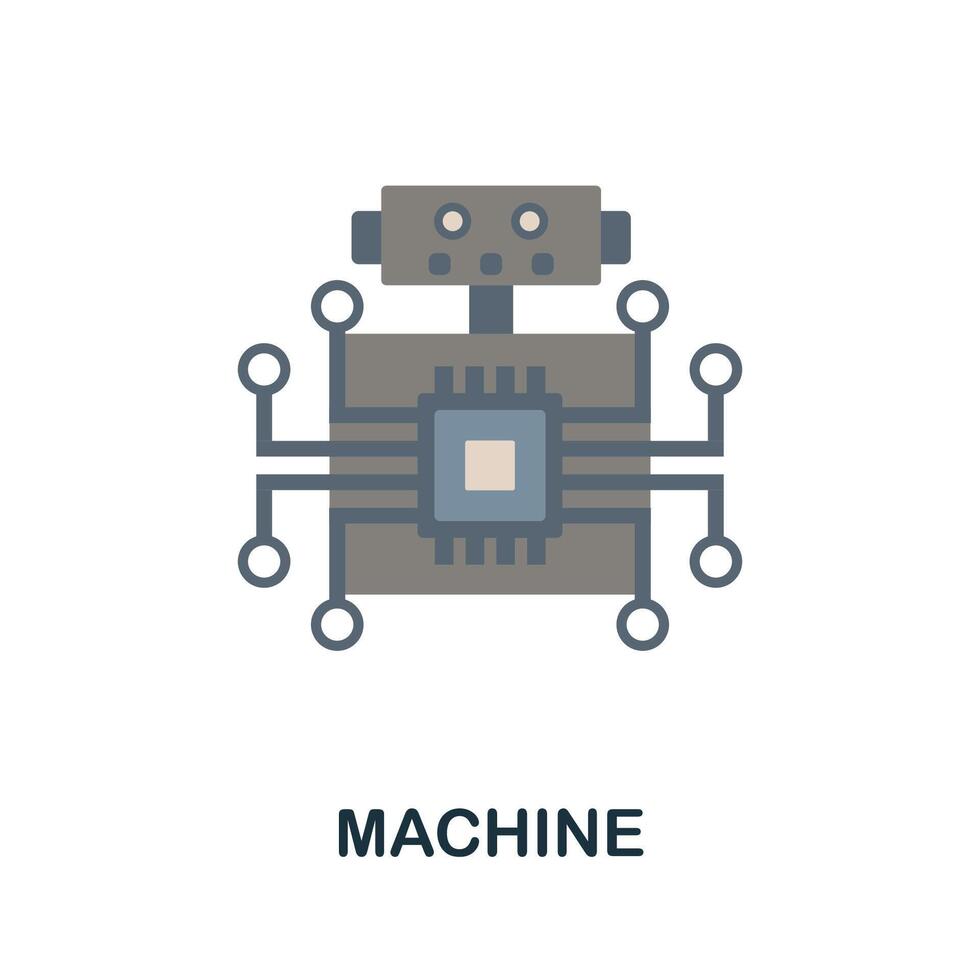 MACHINE