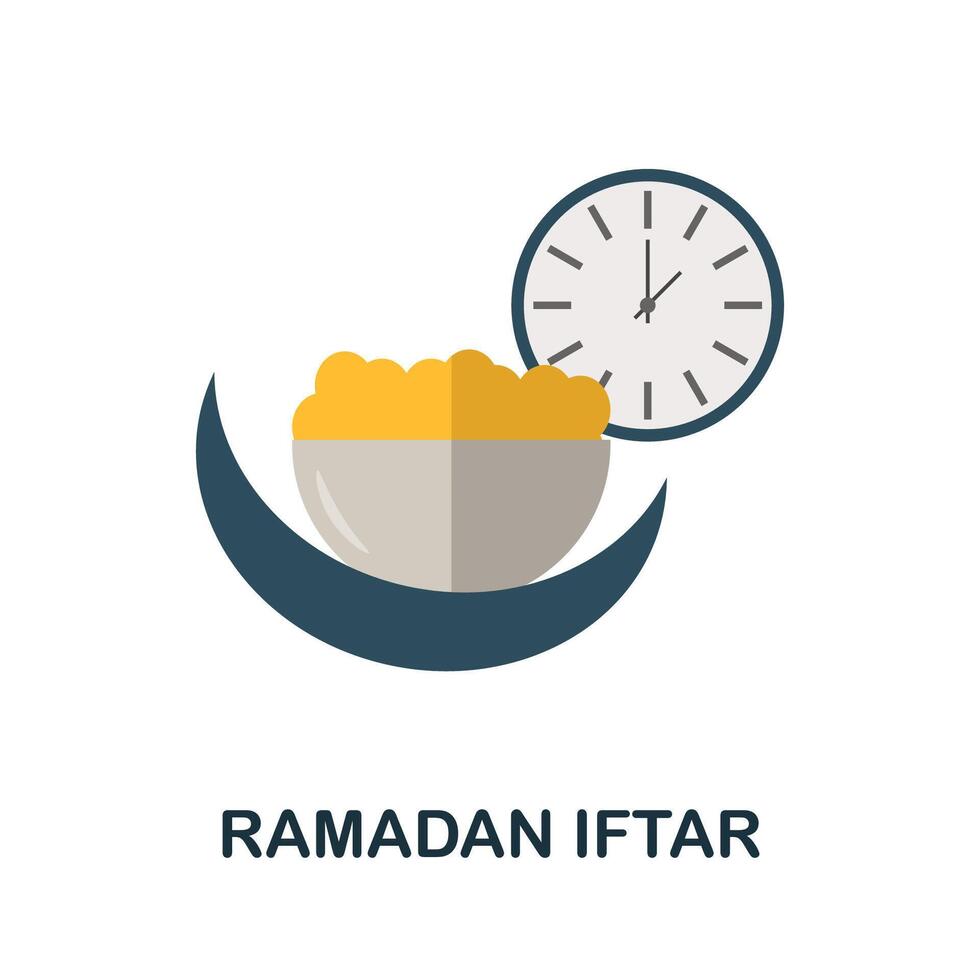 RAMADAN IFTAR