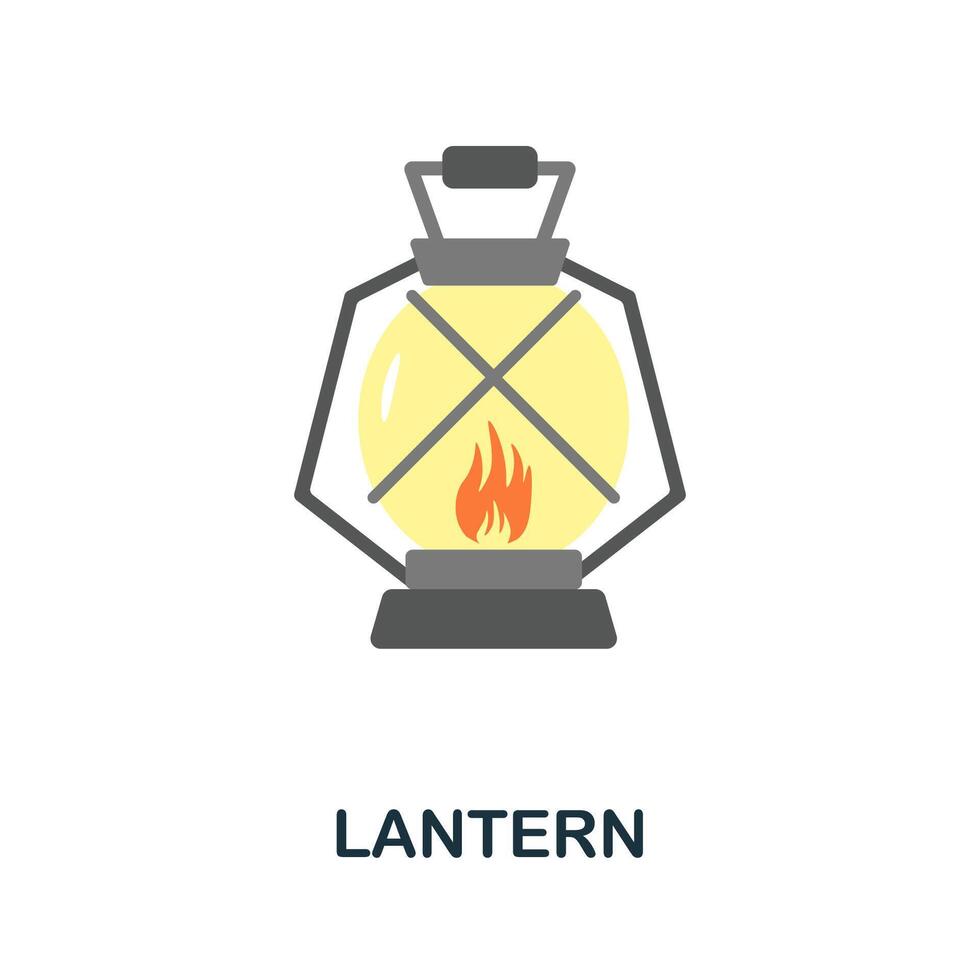 LANTERN