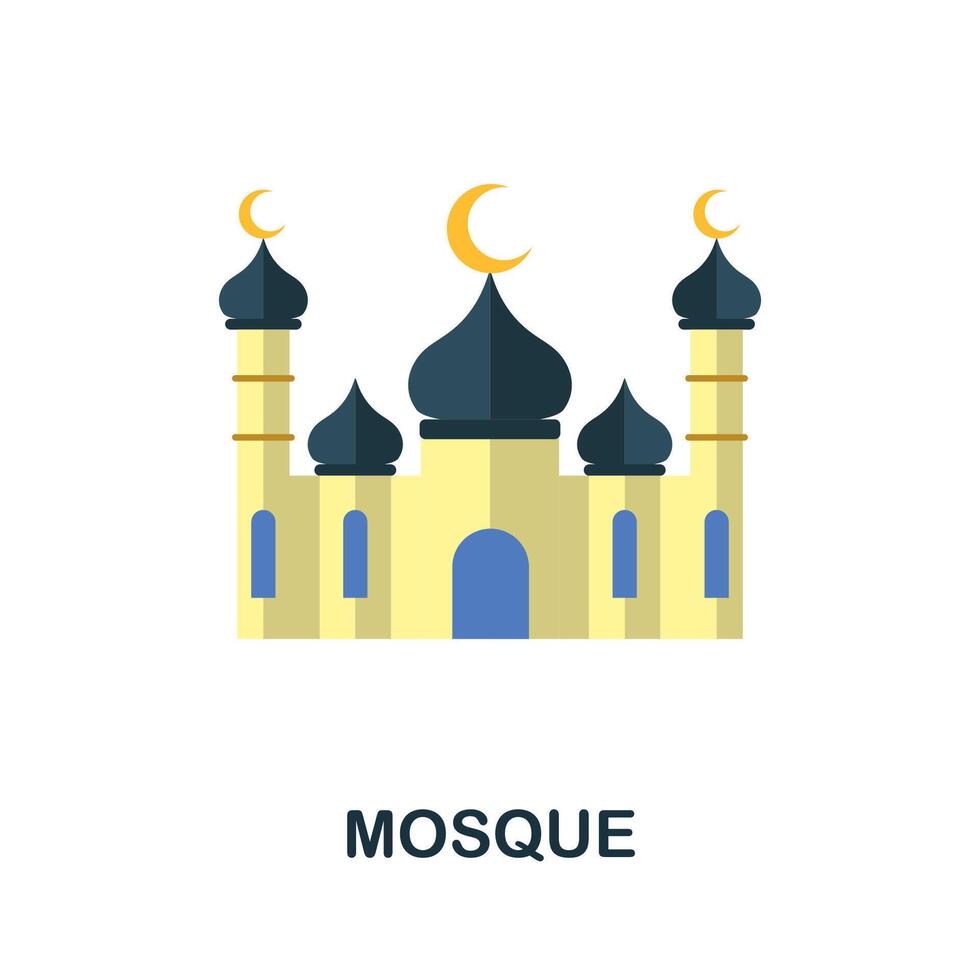 MOSQUE