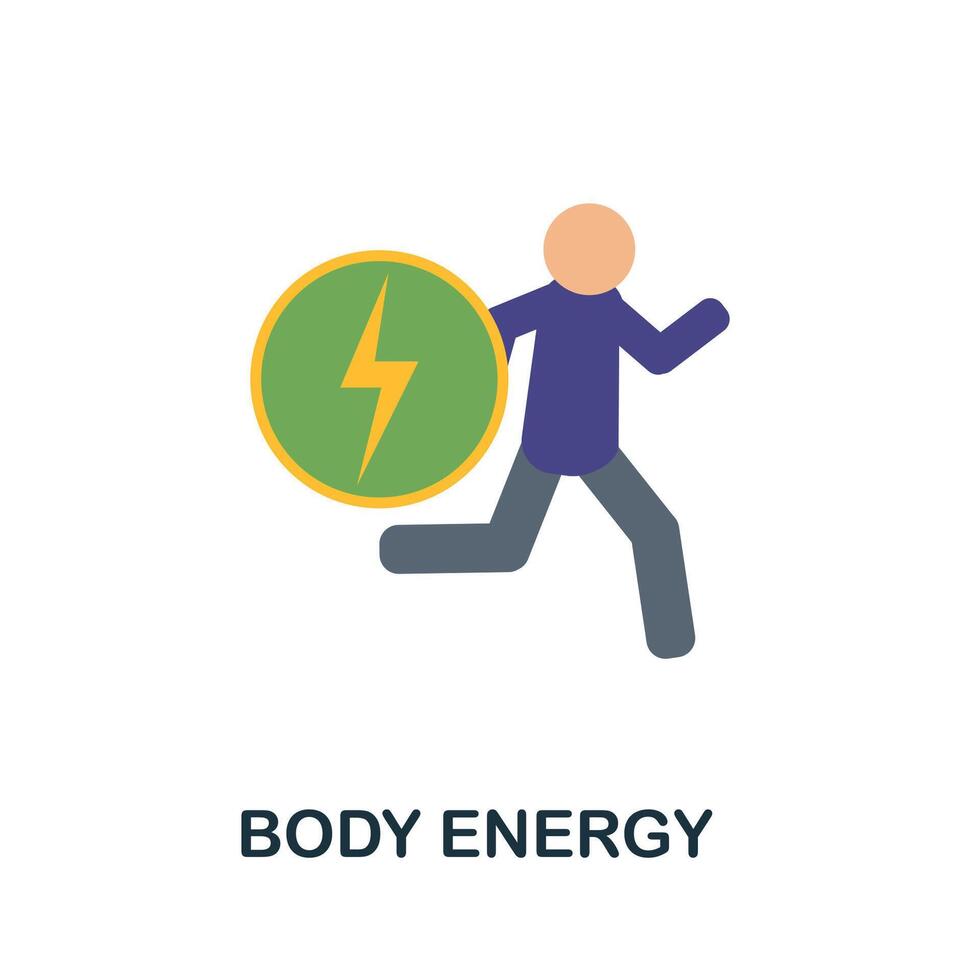 BODY ENERGY