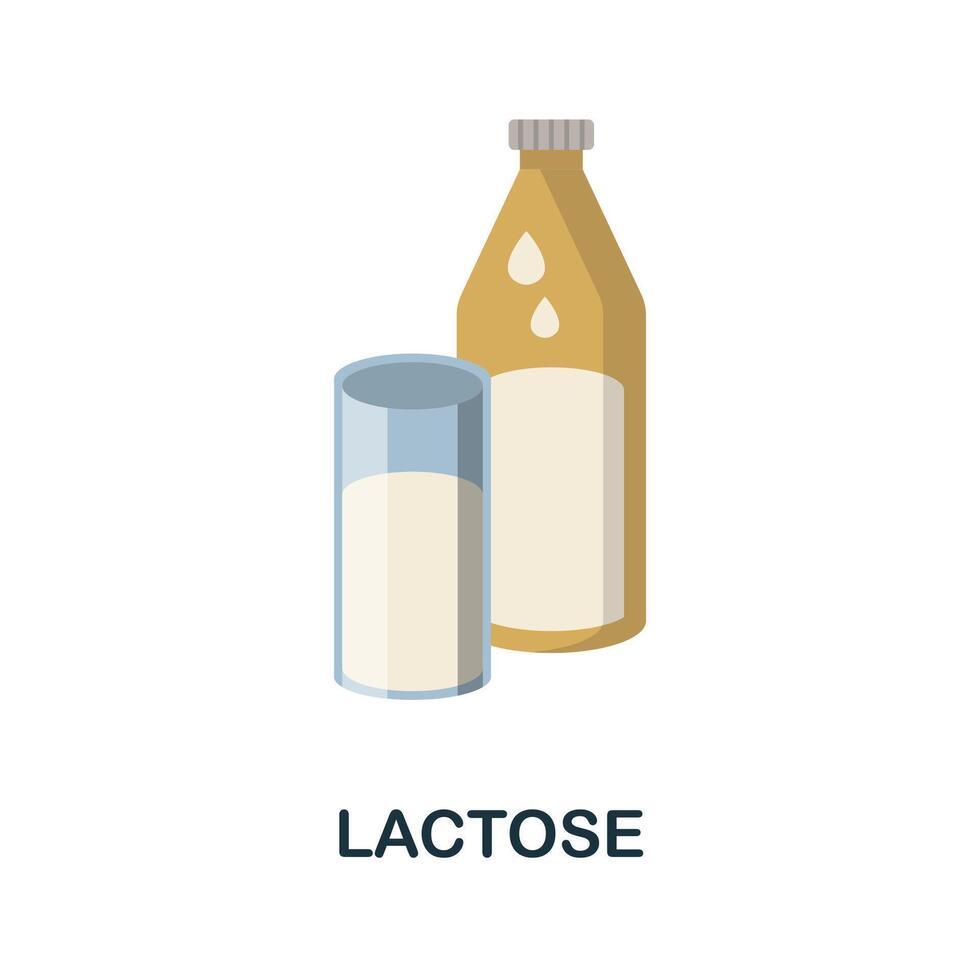 LACTOSE