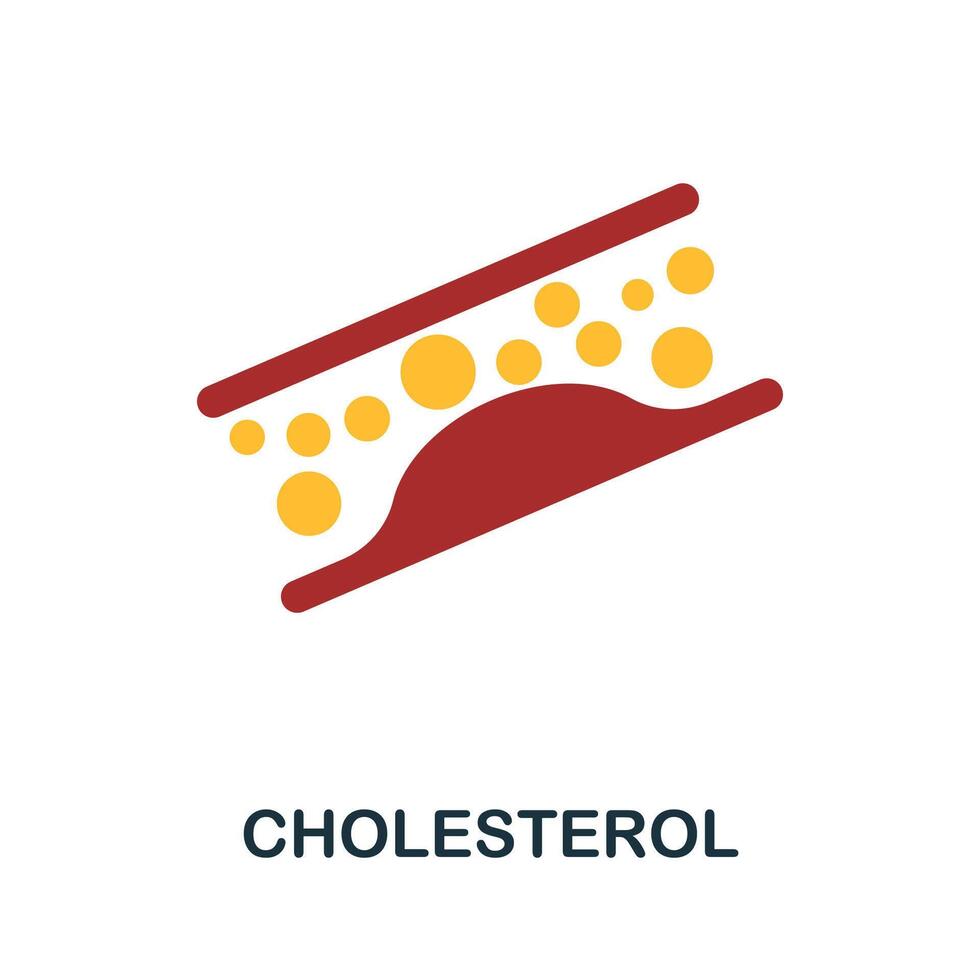 CHOLESTEROL