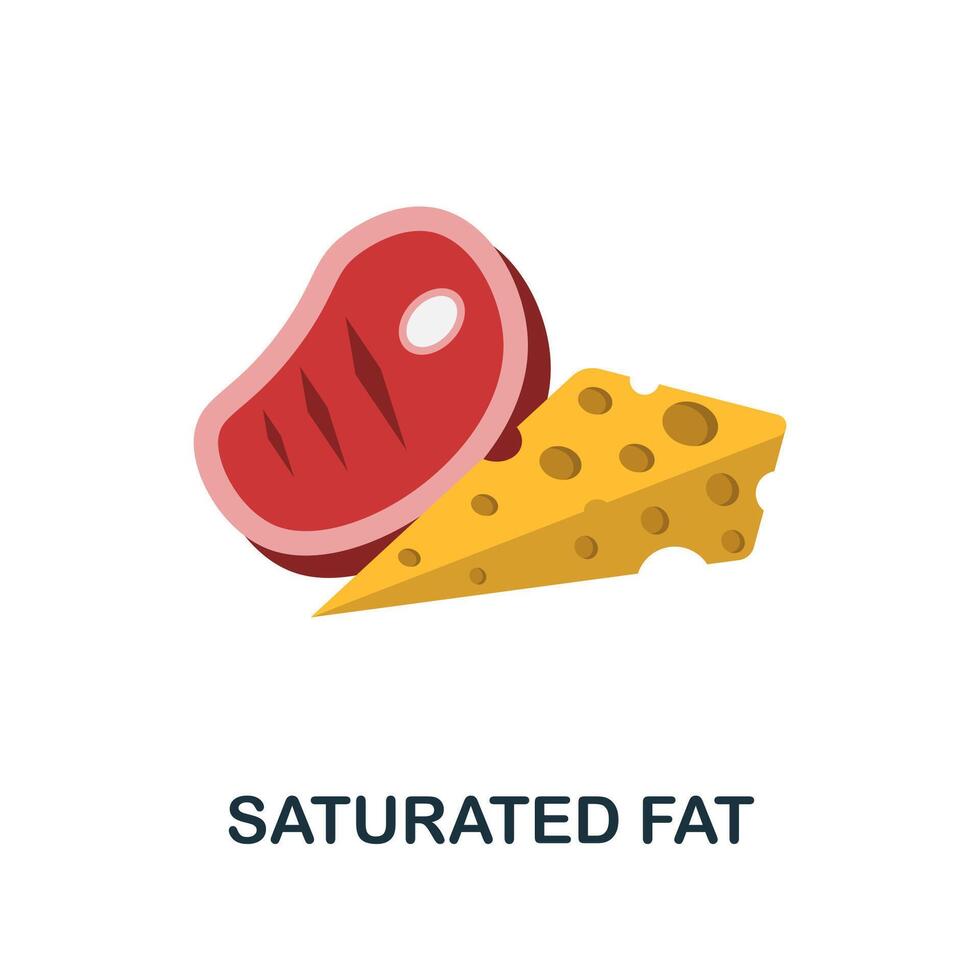 SATURATED FAT