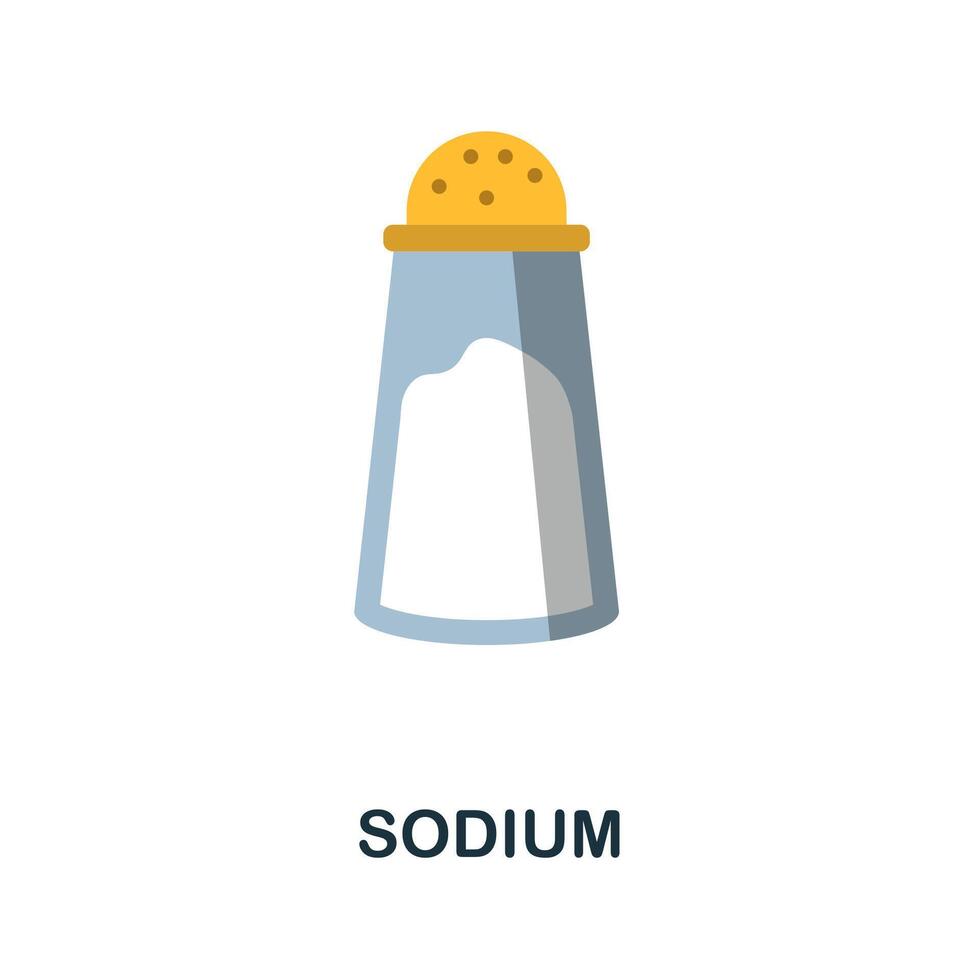 SODIUM