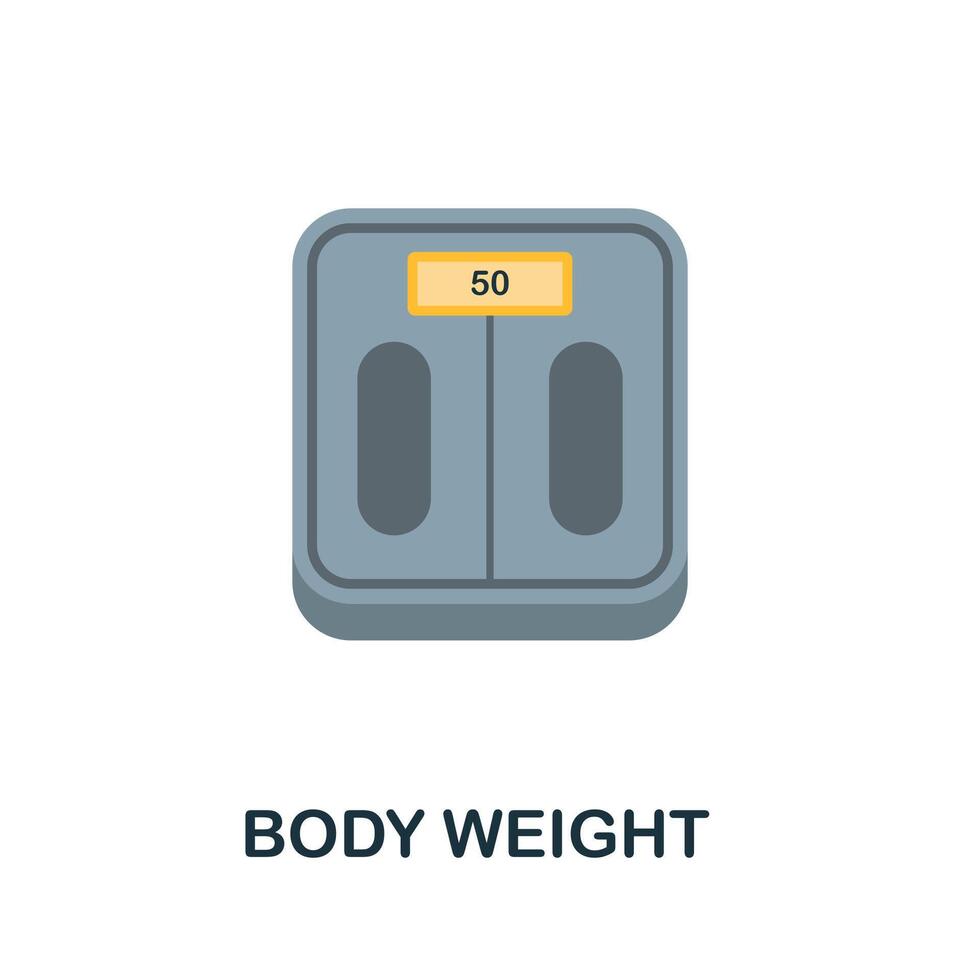 50

BODY WEIGHT