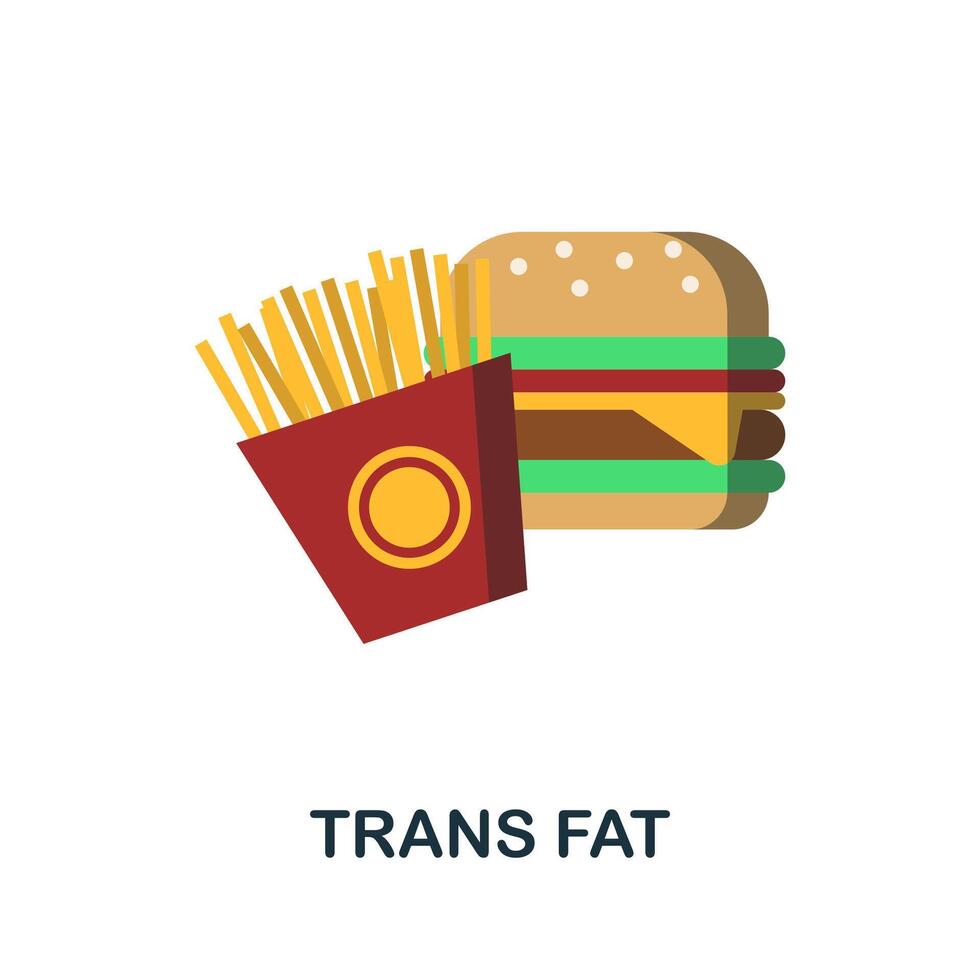 TRANS FAT