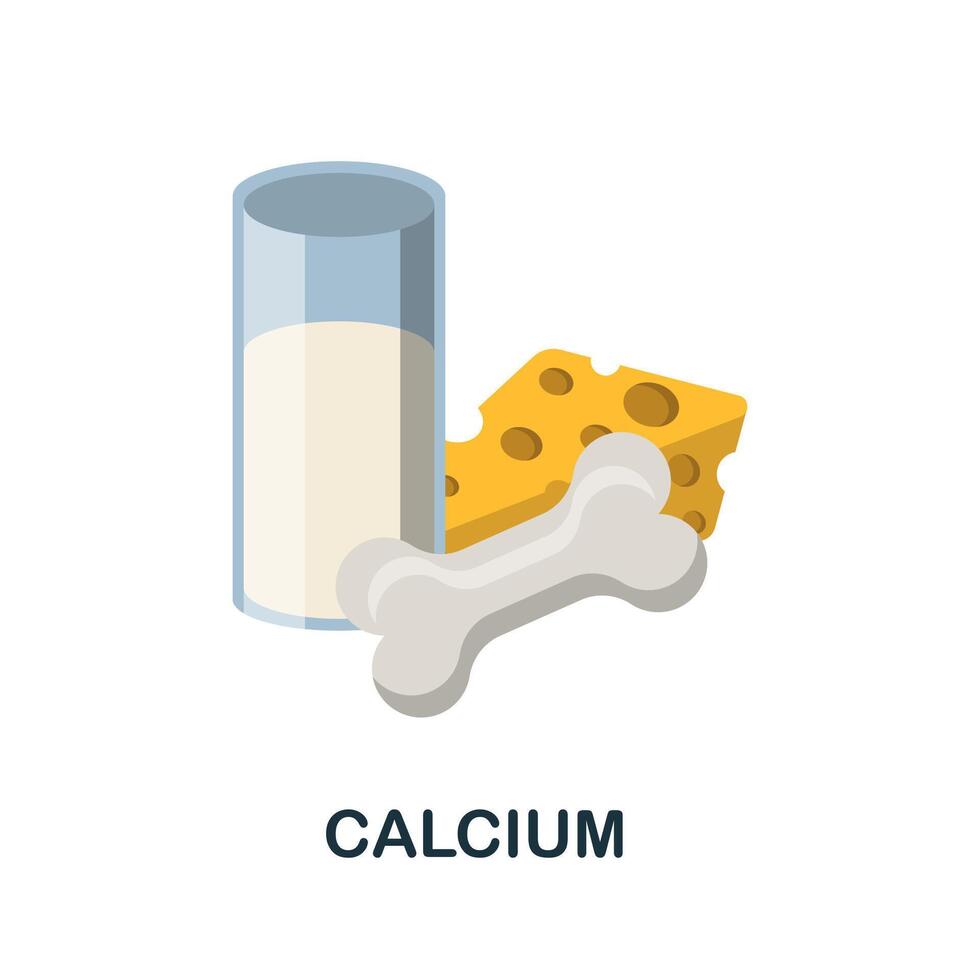 CALCIUM