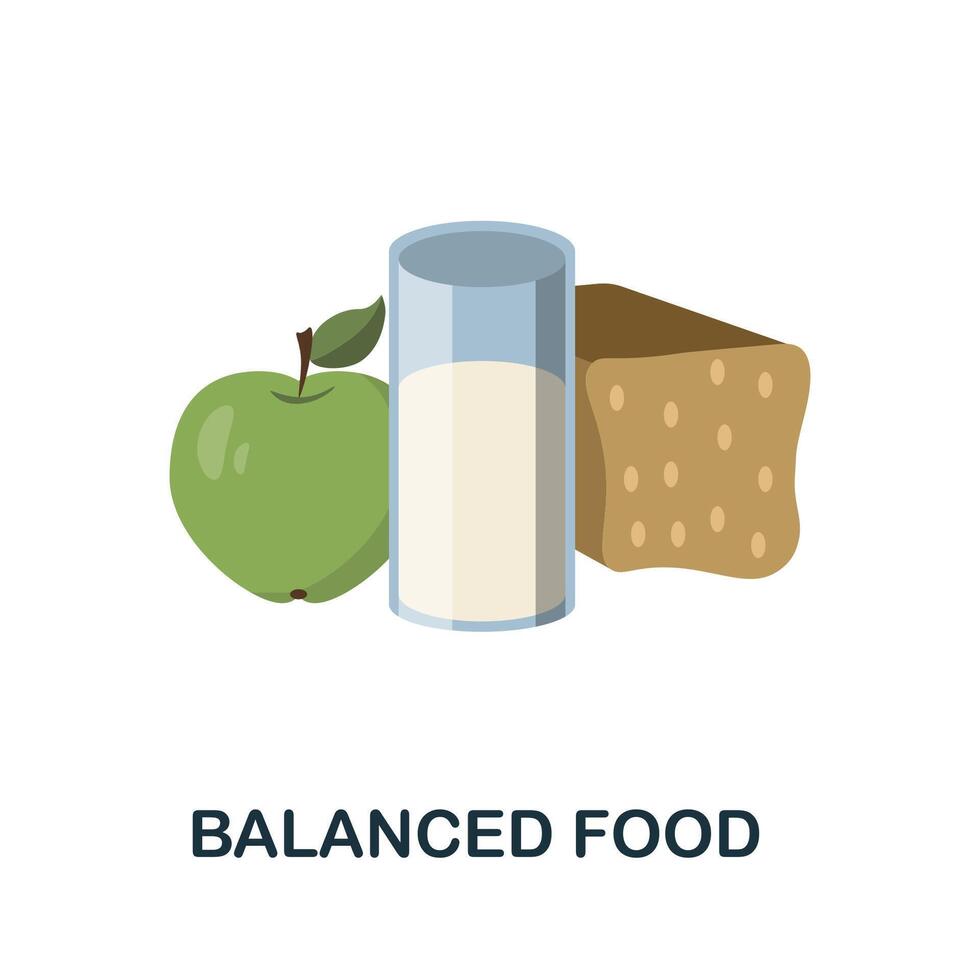 BALANCED FOOD