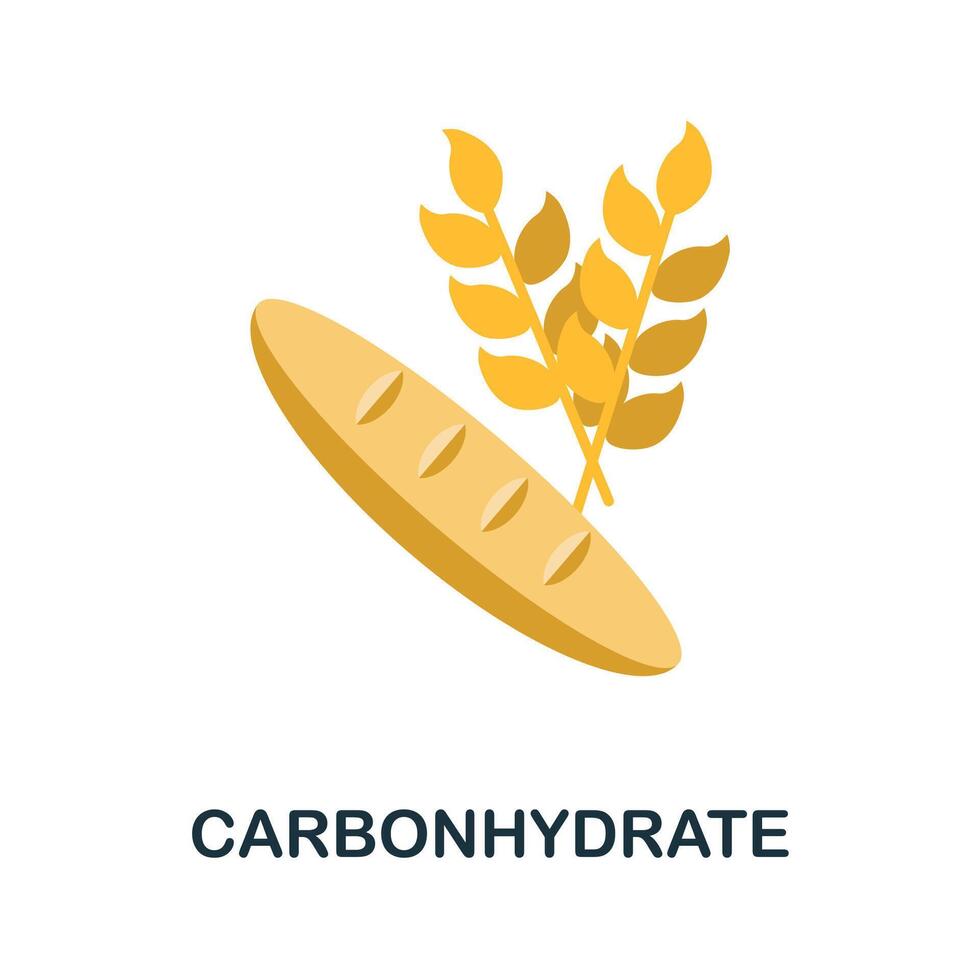 CARBONHYDRATE