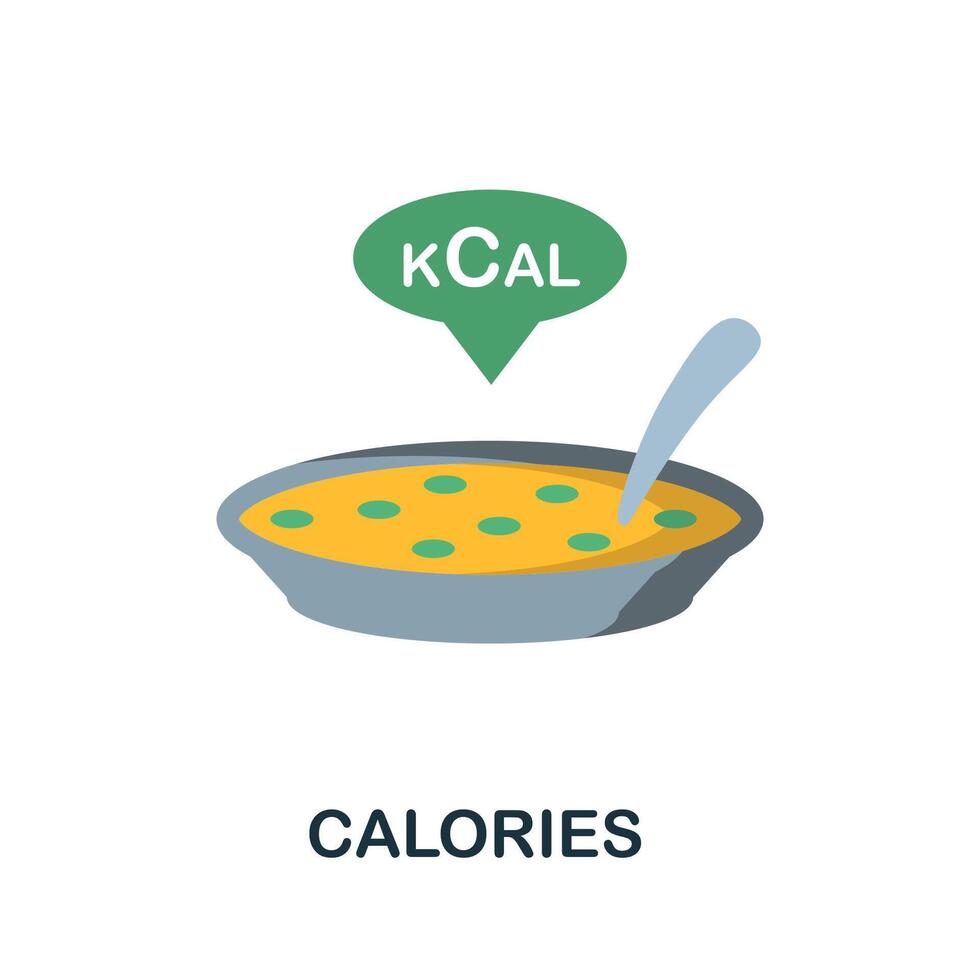 KCAL

CALORIES