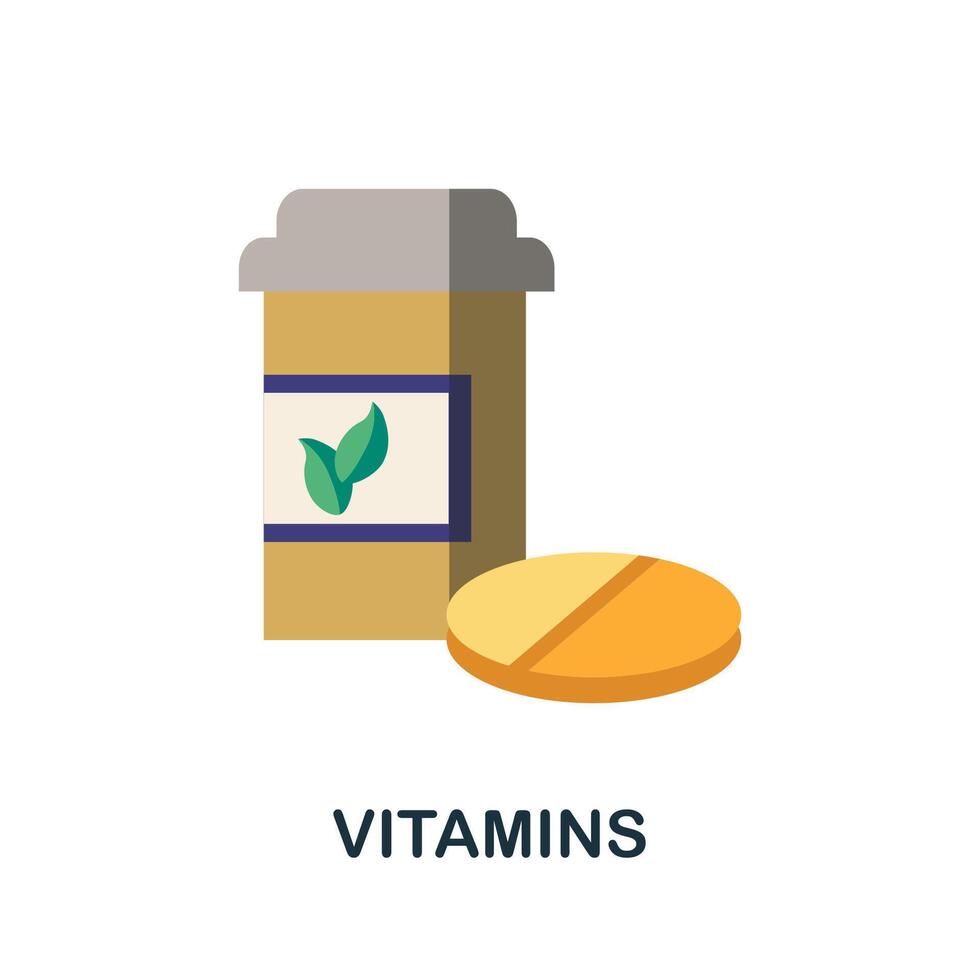 VITAMINS