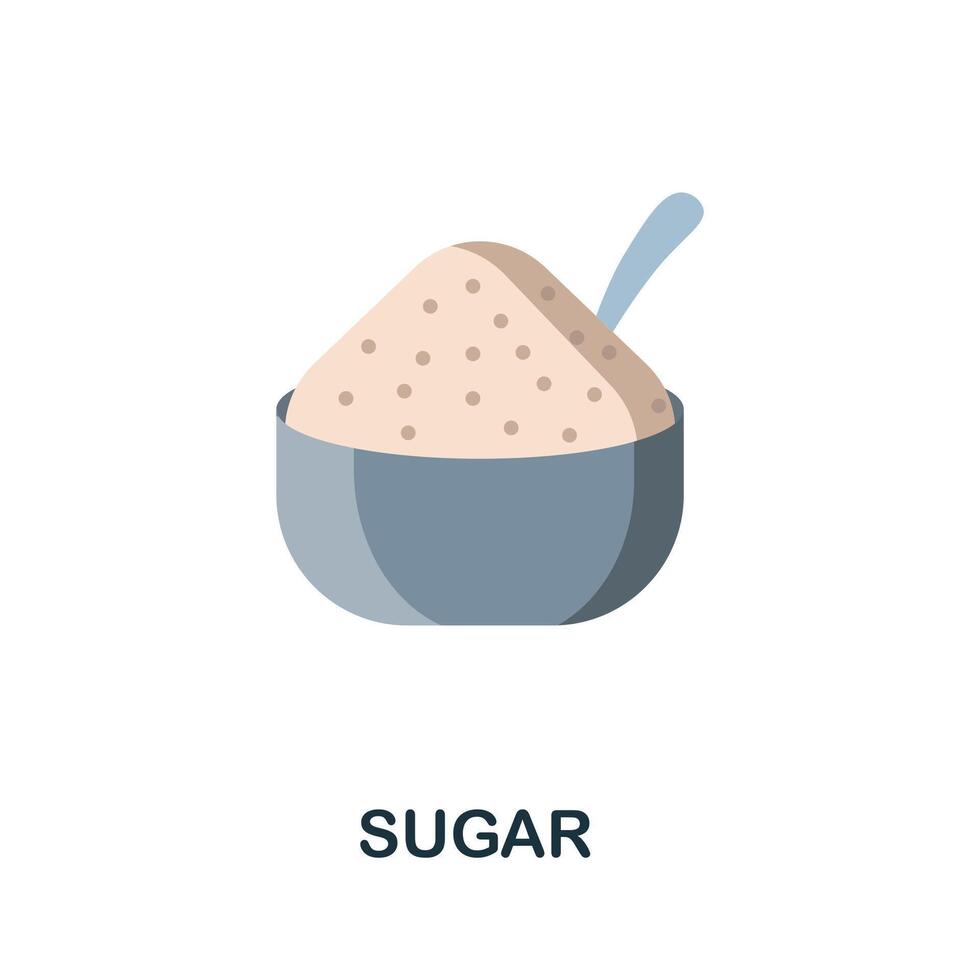 SUGAR