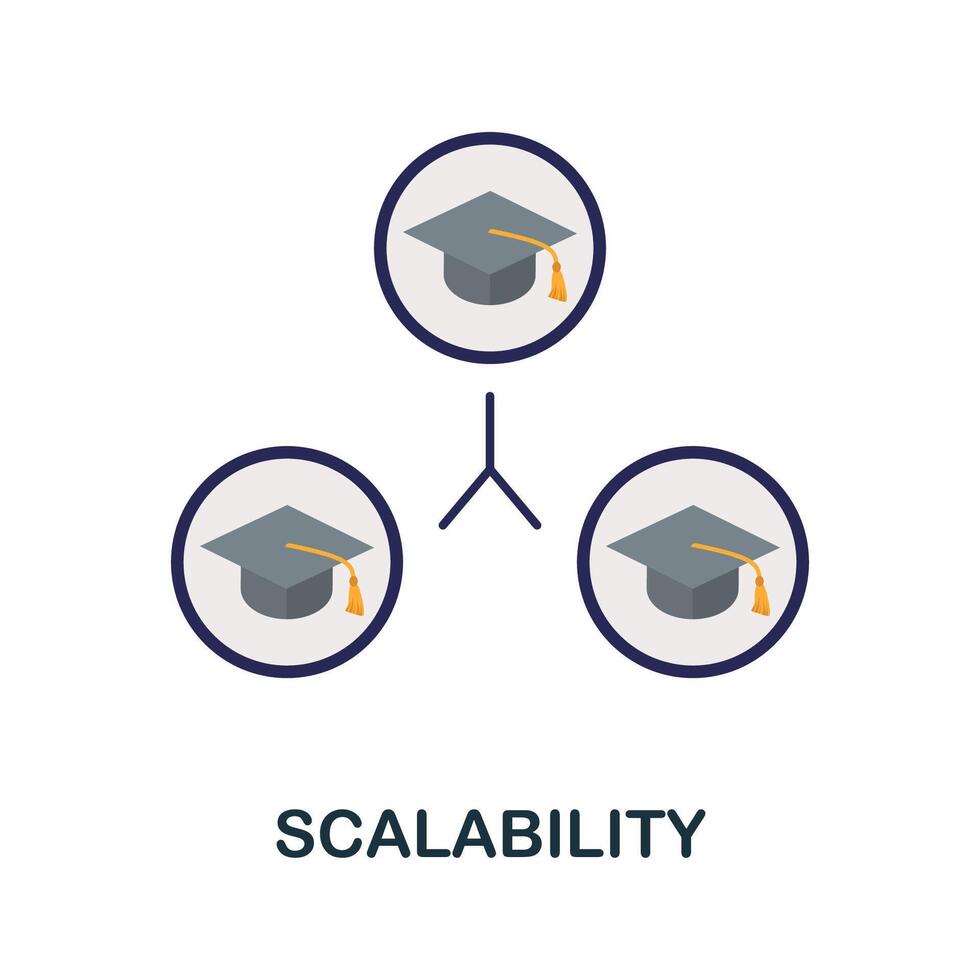 SCALABILITY