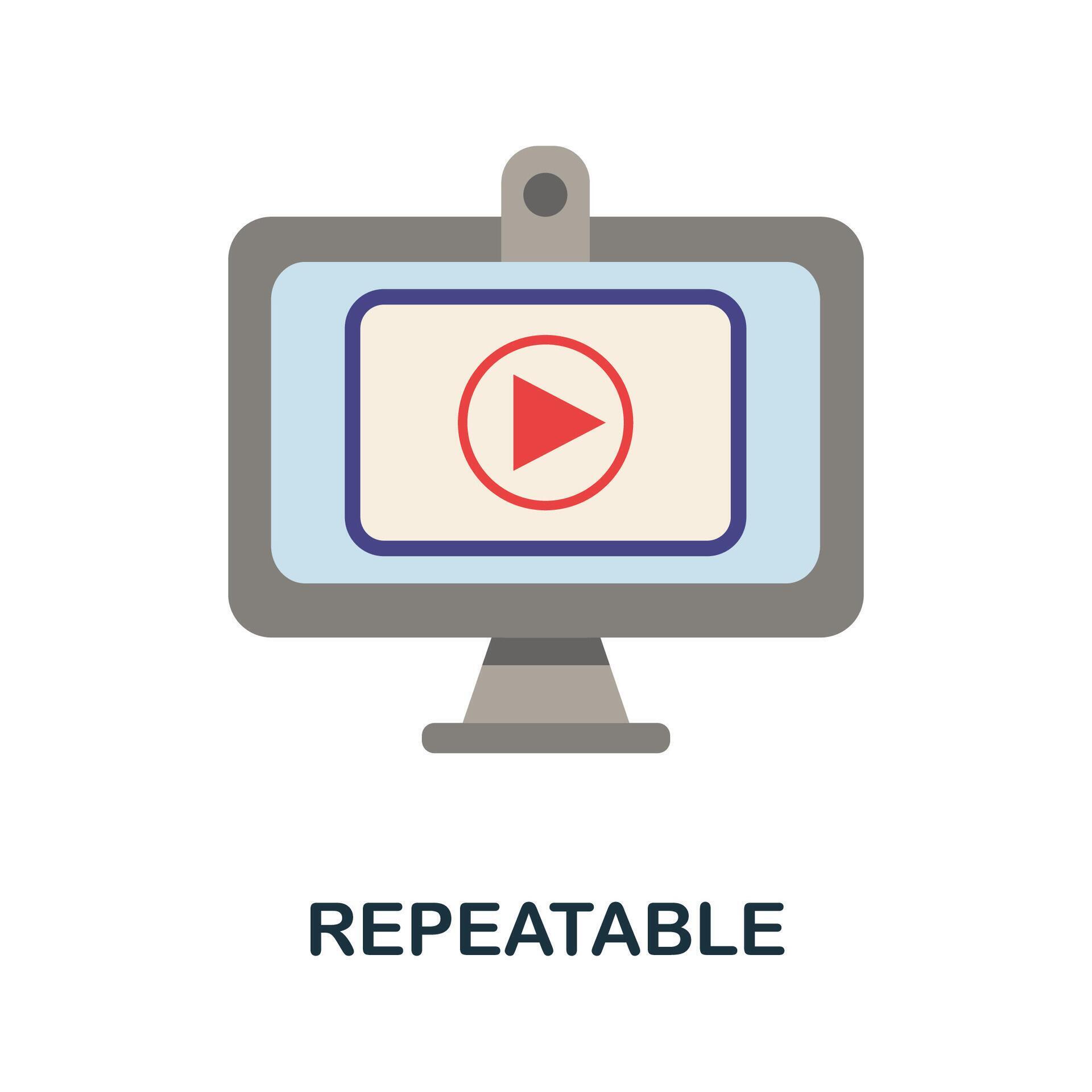 REPEATABLE