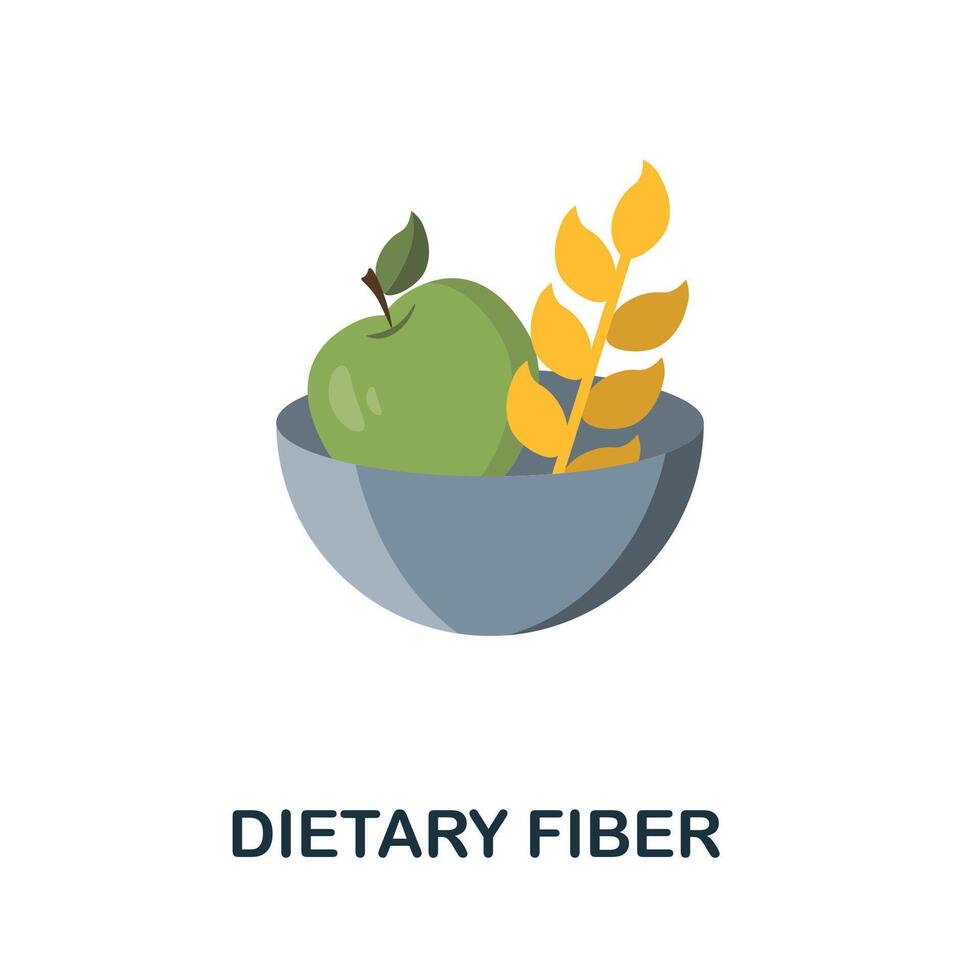 DIETARY FIBER