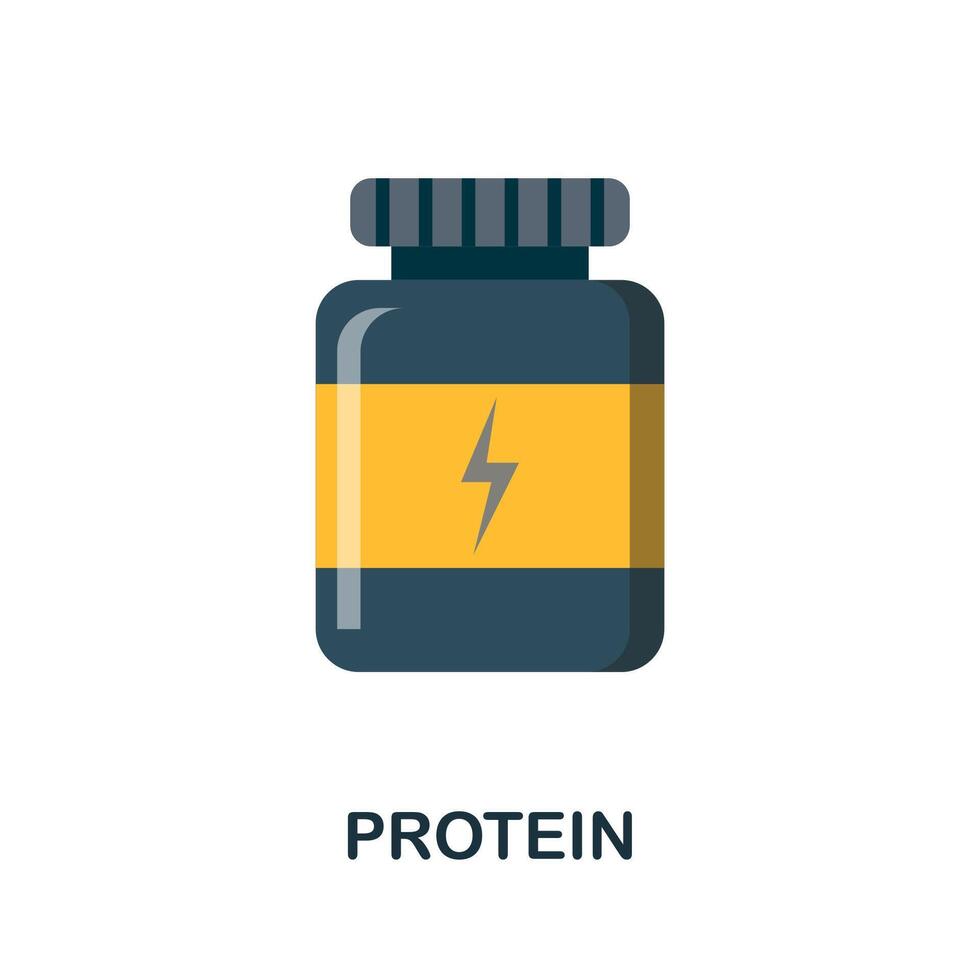 PROTEIN