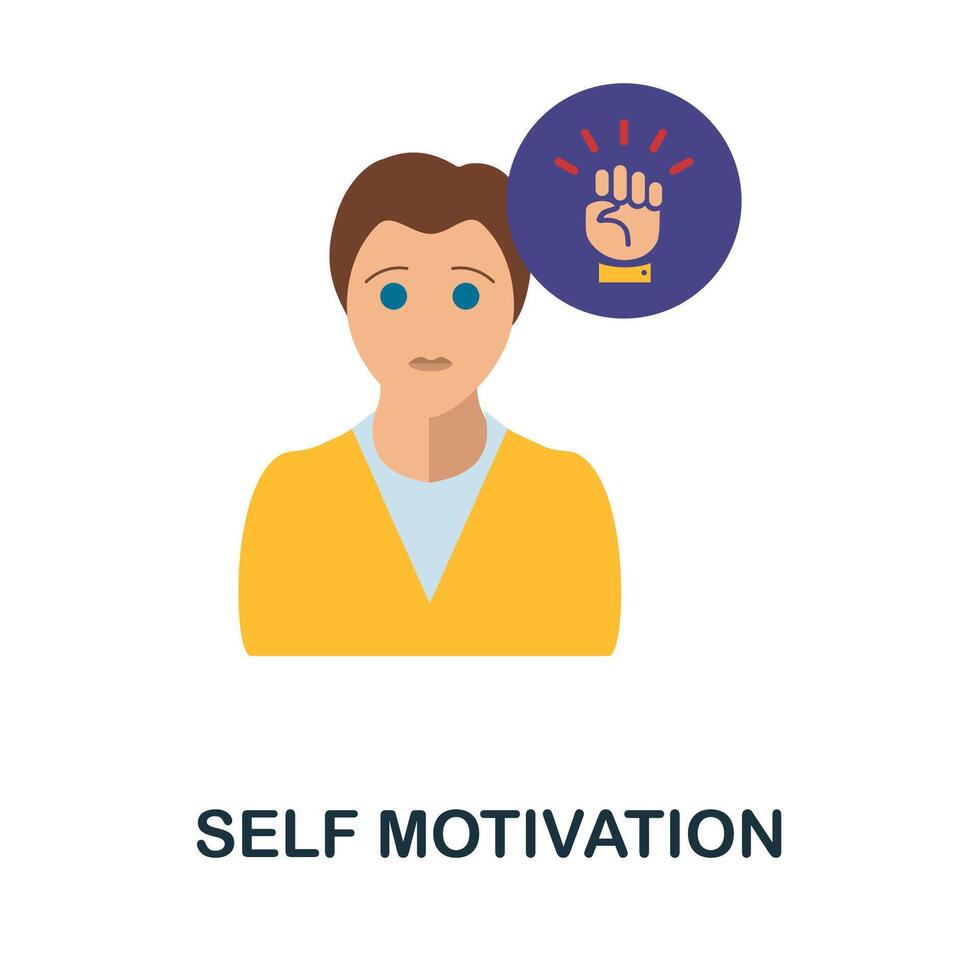 SELF MOTIVATION