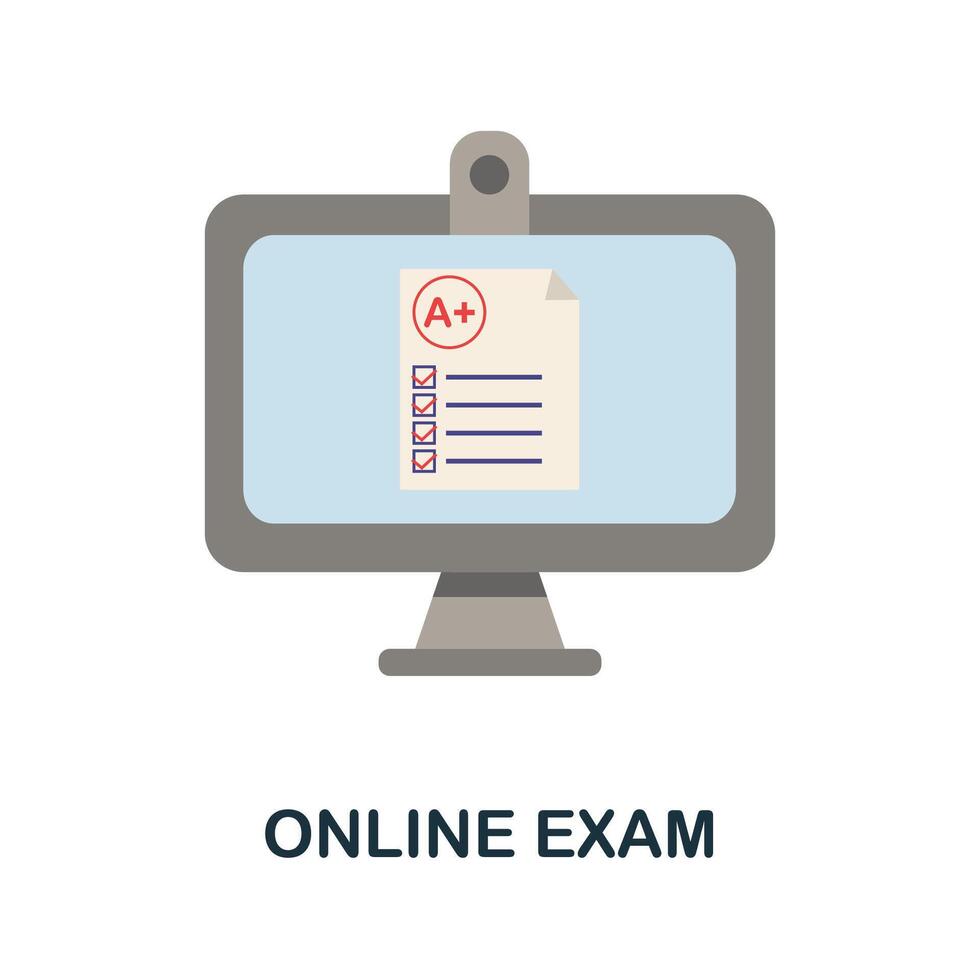 A+

ONLINE EXAM