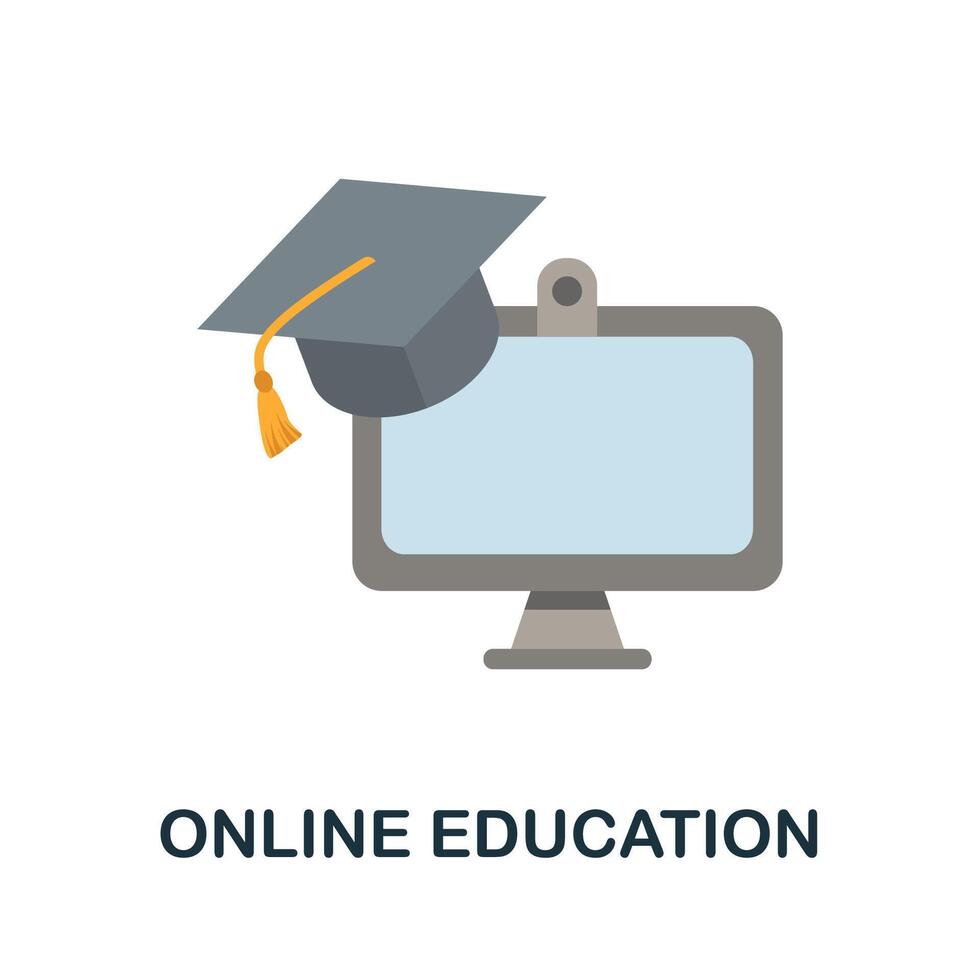 ONLINE EDUCATION